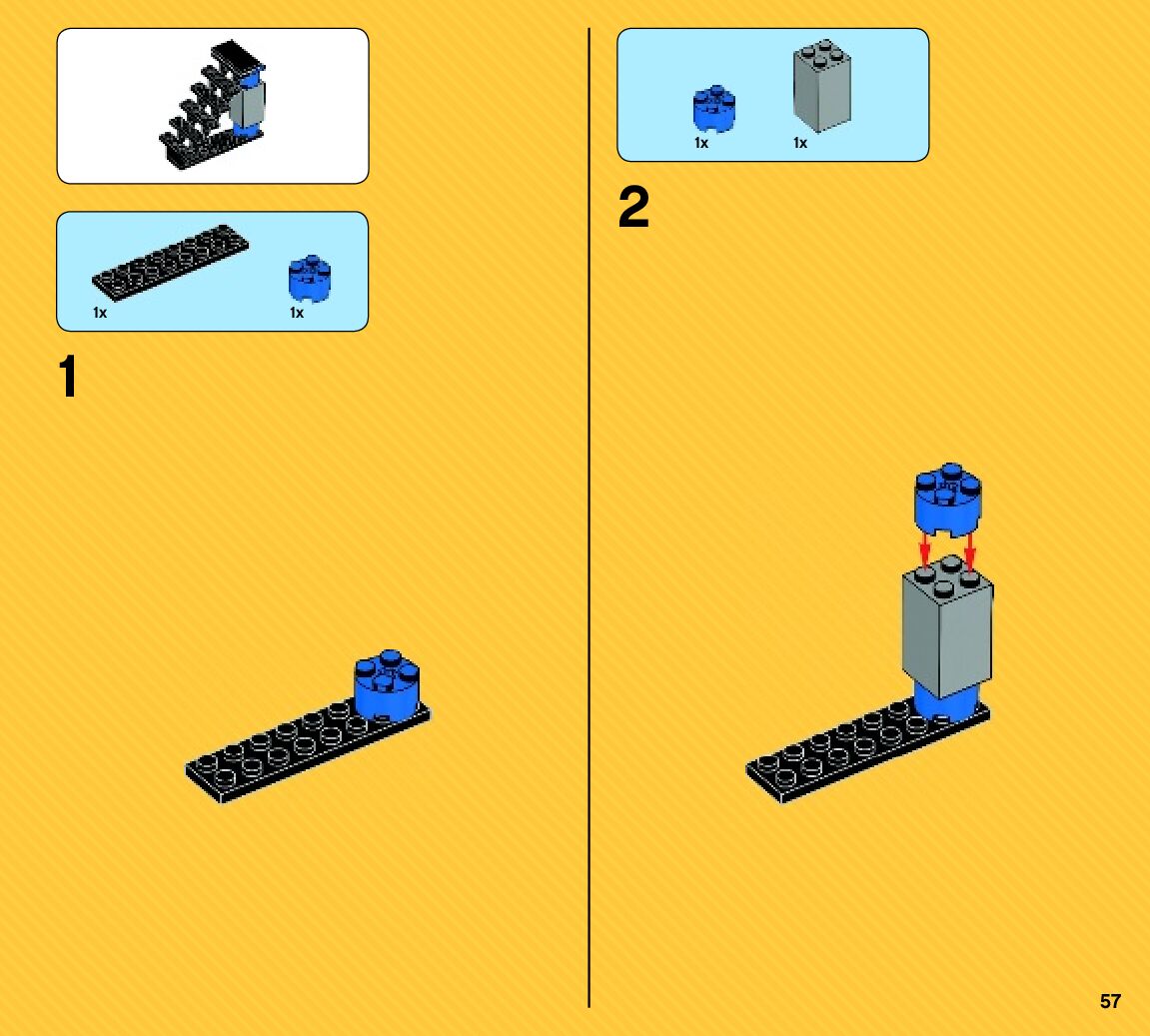 1x 1x

1

1x 1x

2

57