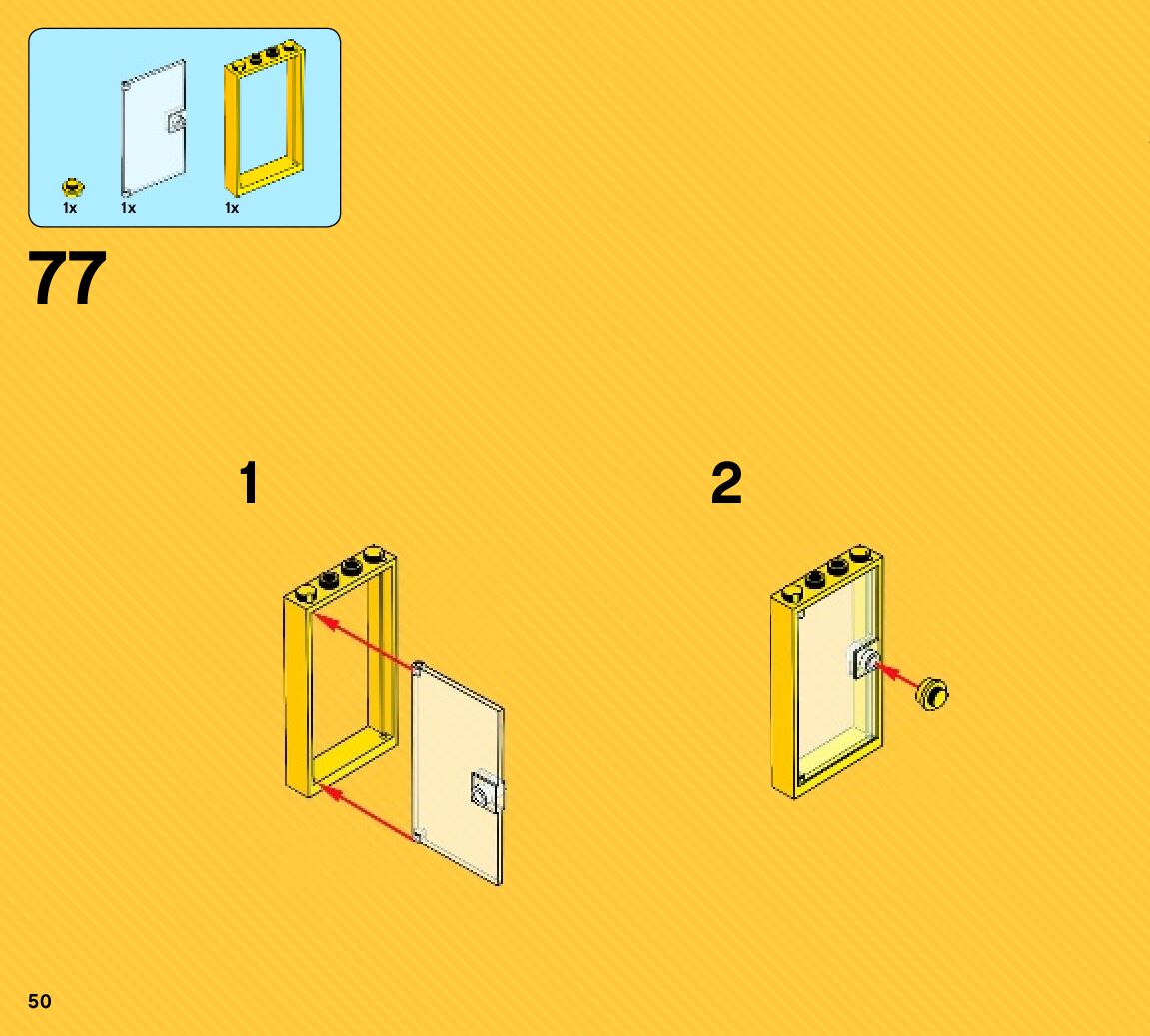 1x 1x 1x

77

1

2

50