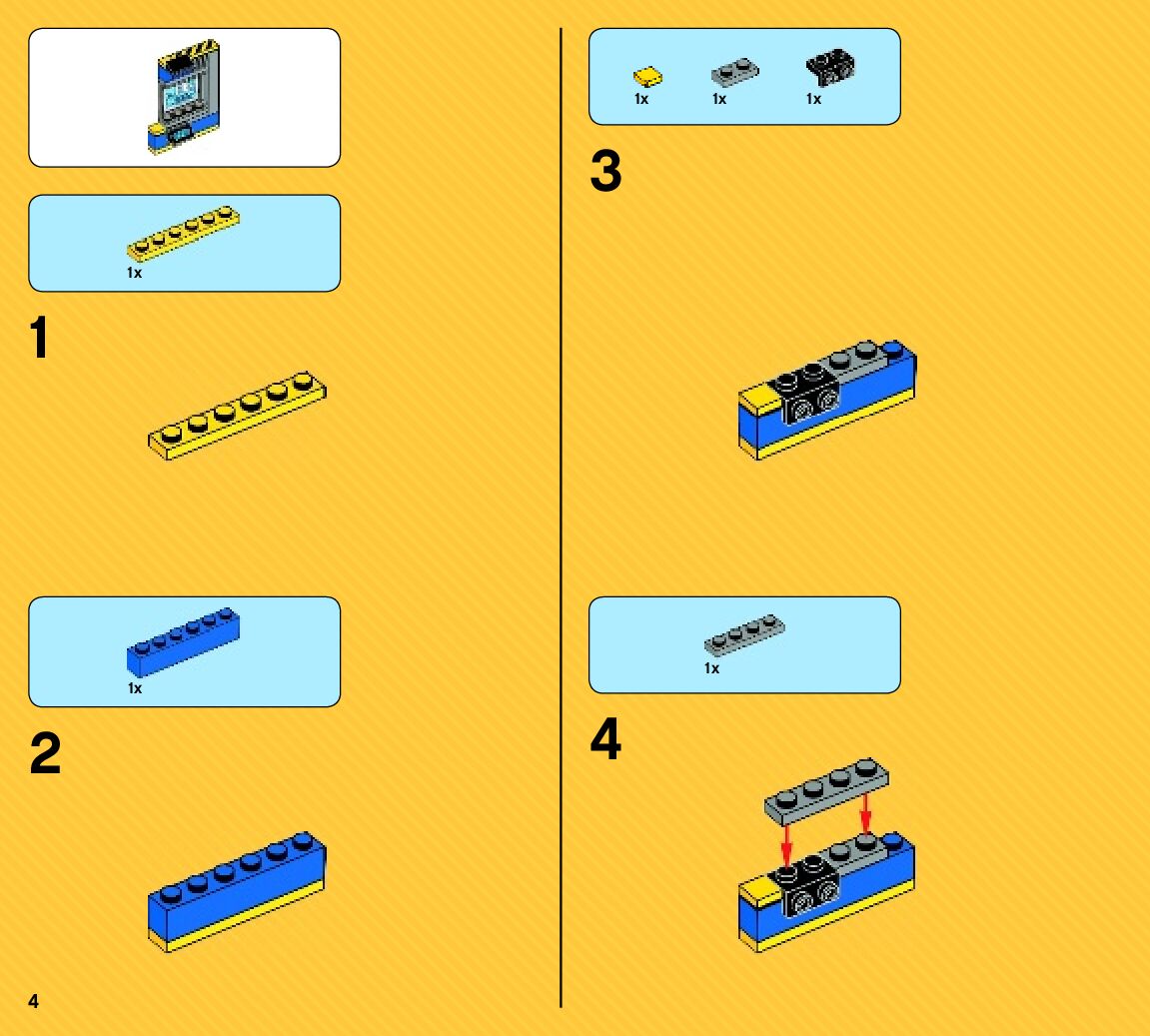 1x

1

1x

2

4

1x 1x 1x

3

1x

4