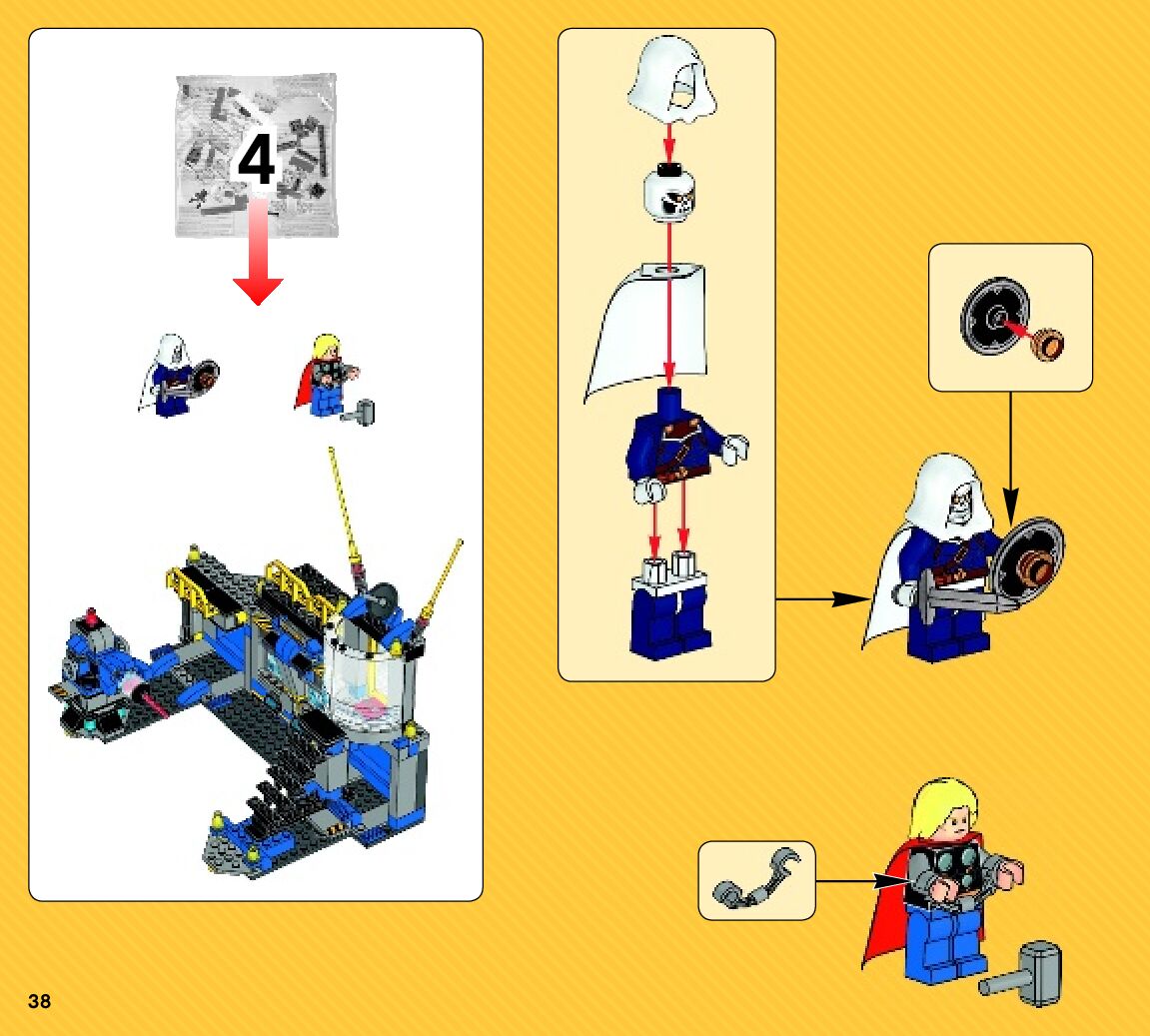 4

38