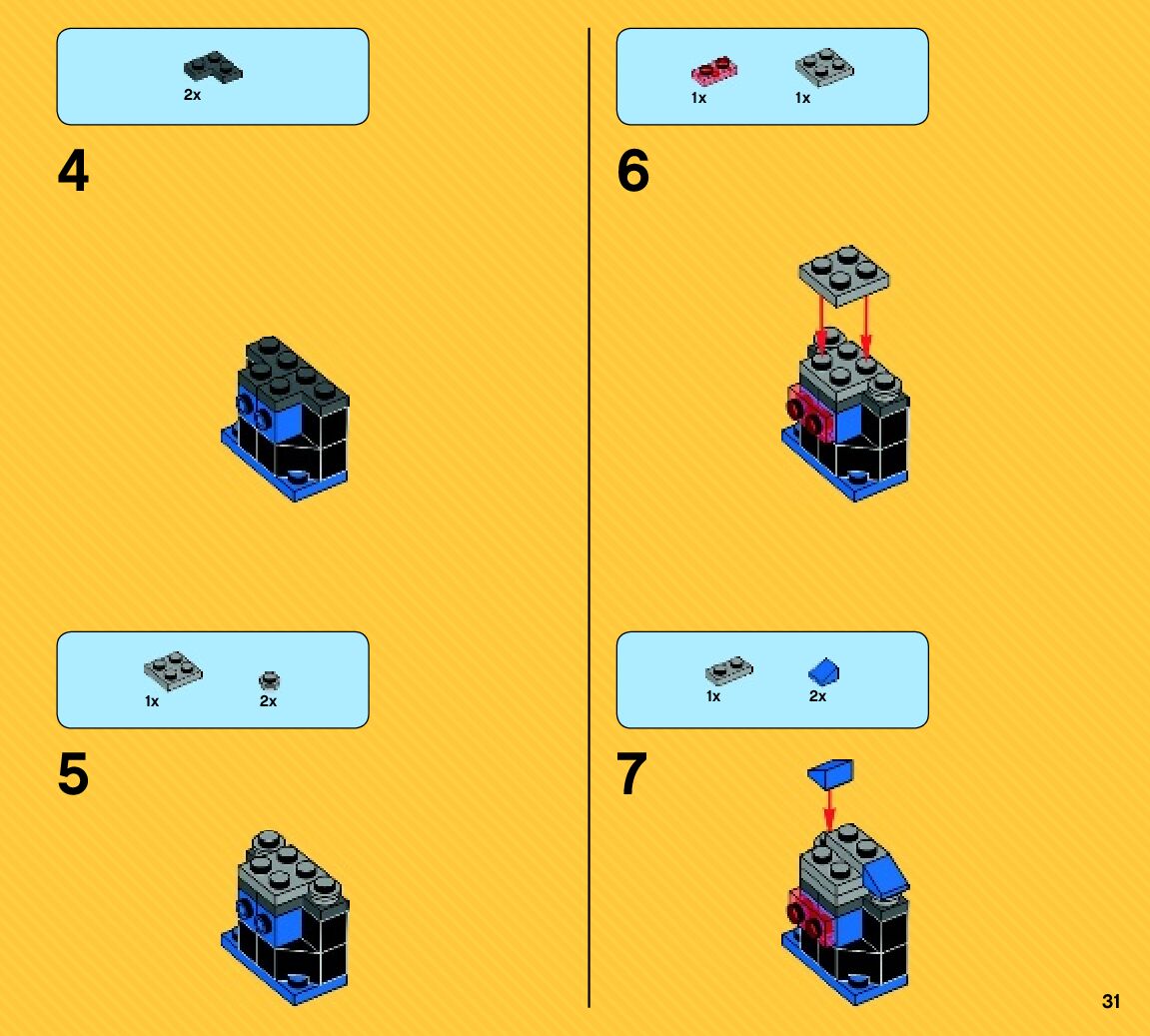 2x

4

1x 2x

5

1x 1x

6

1x 2x

7

31