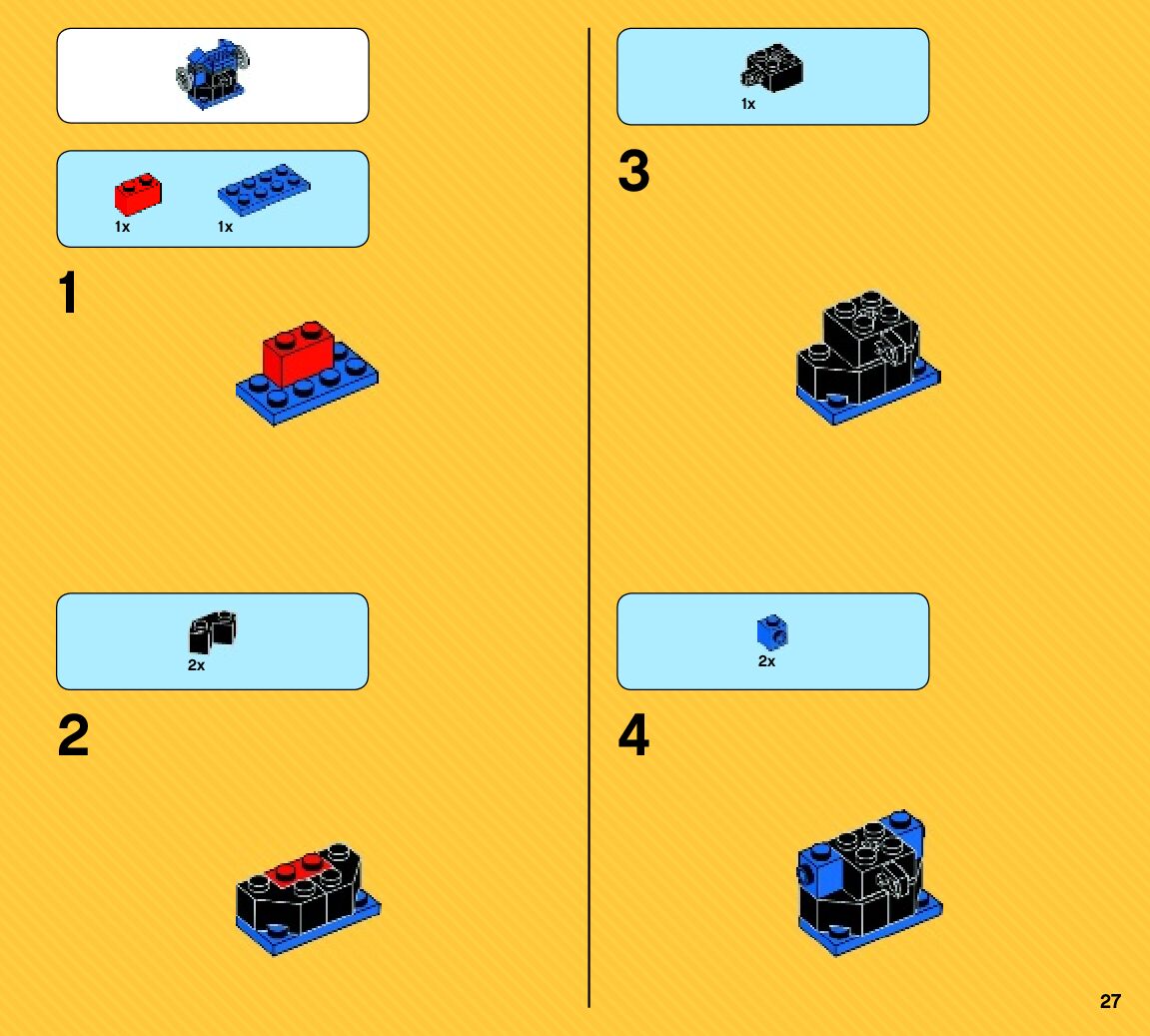 1x 1x

1

2x

2

1x

3

2x

4

27