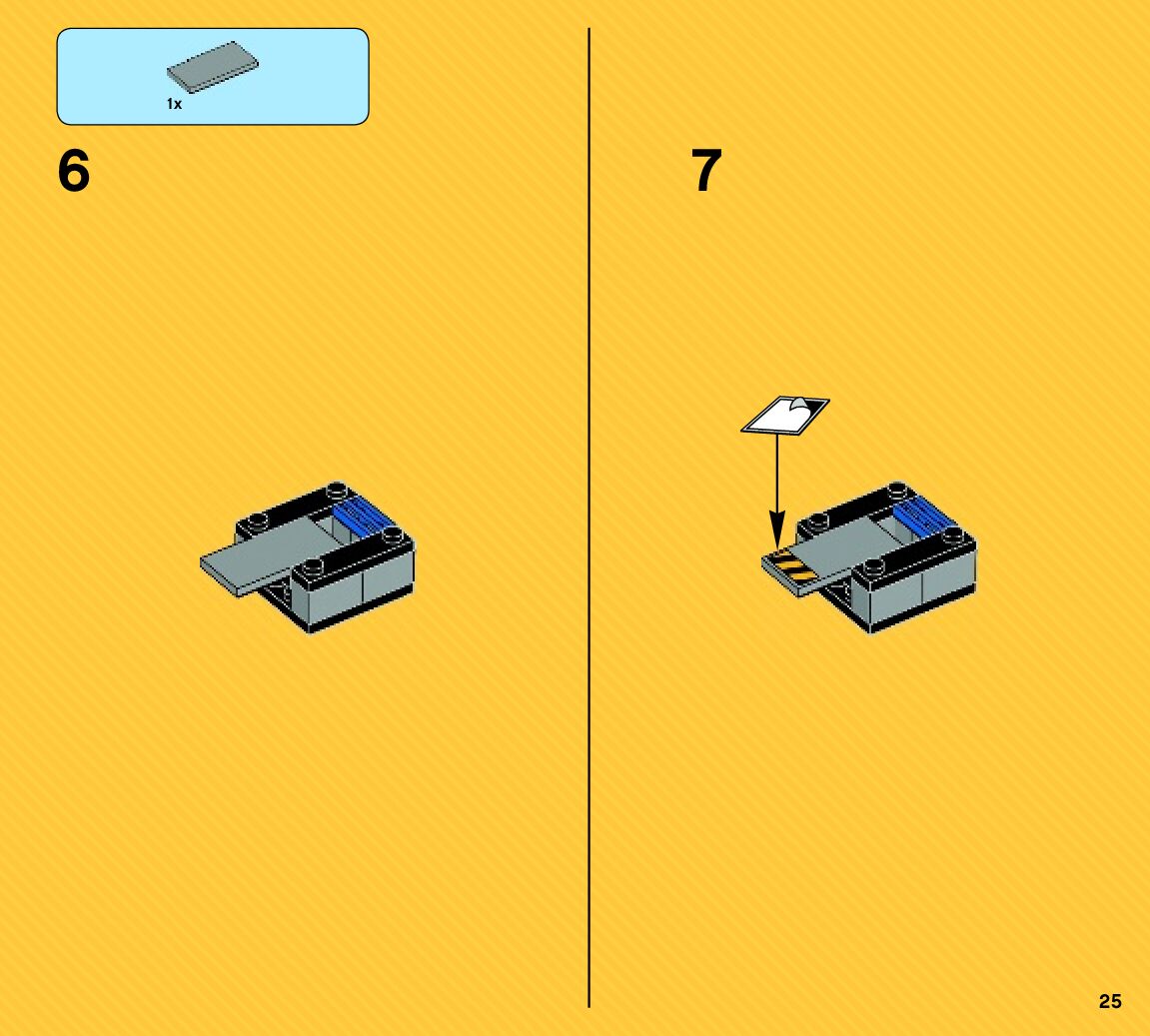 1x

6

7

25