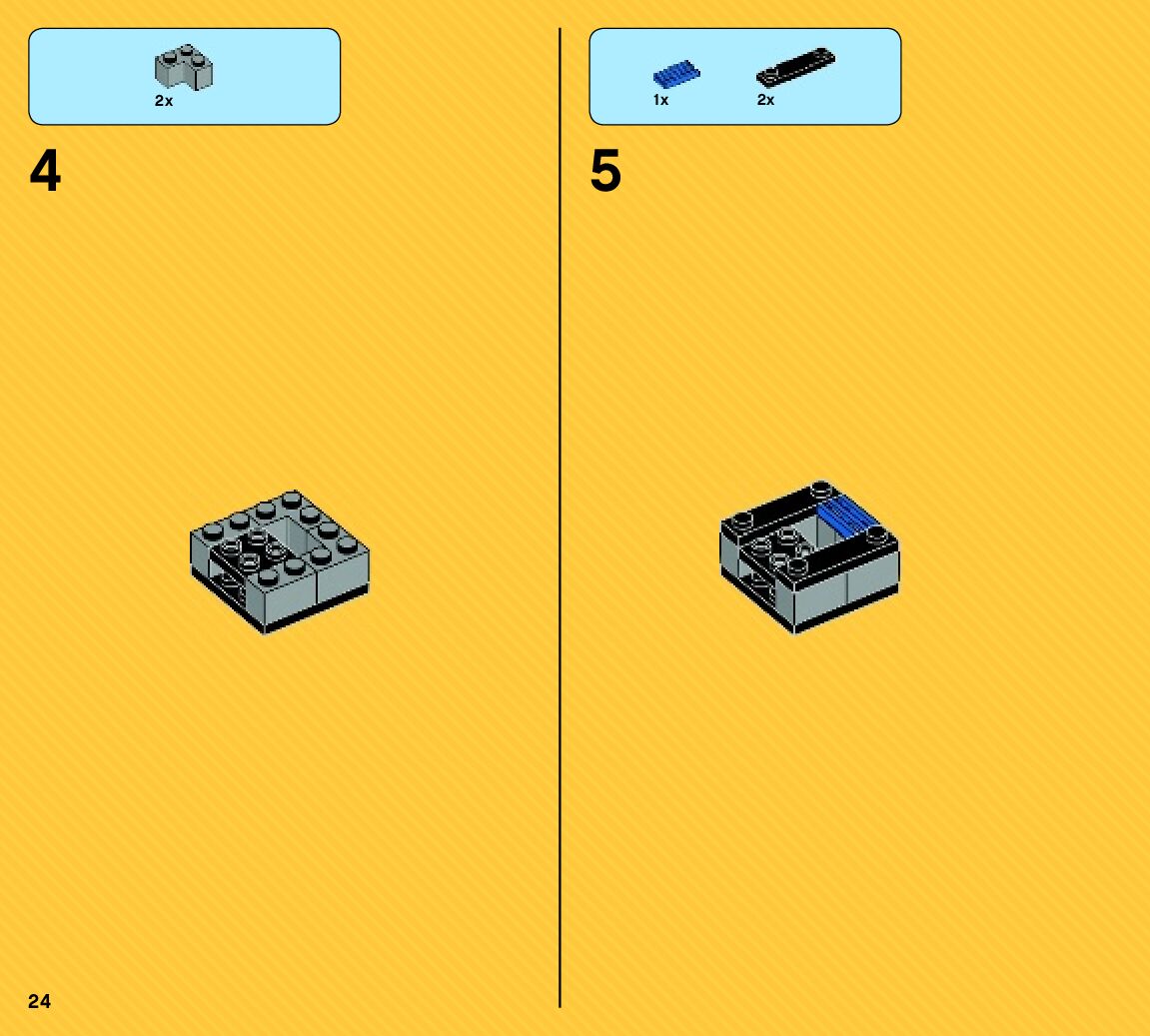 2x

4

1x

2x

5

24