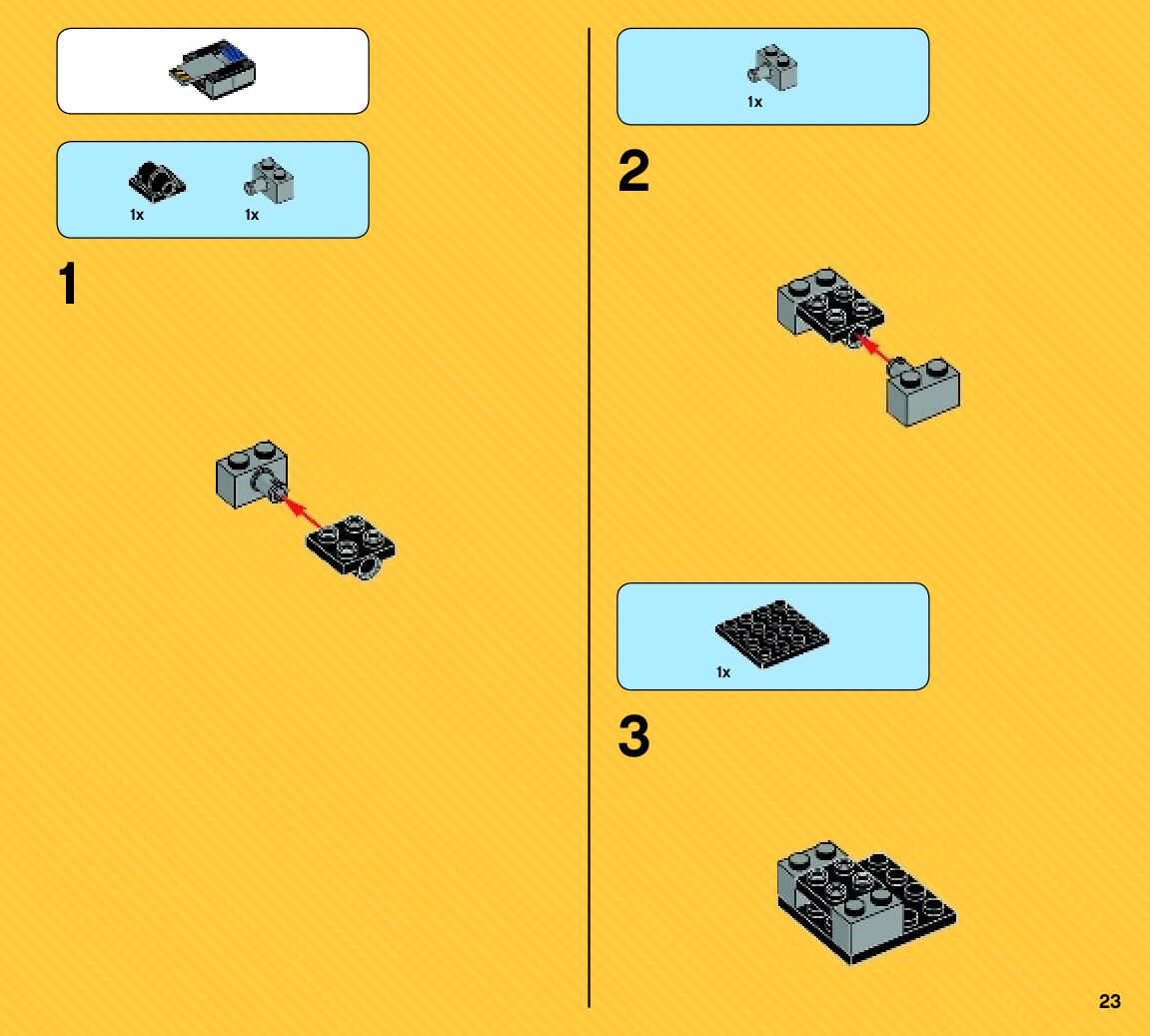 1x 1x

1

1x

2

1x

3

23