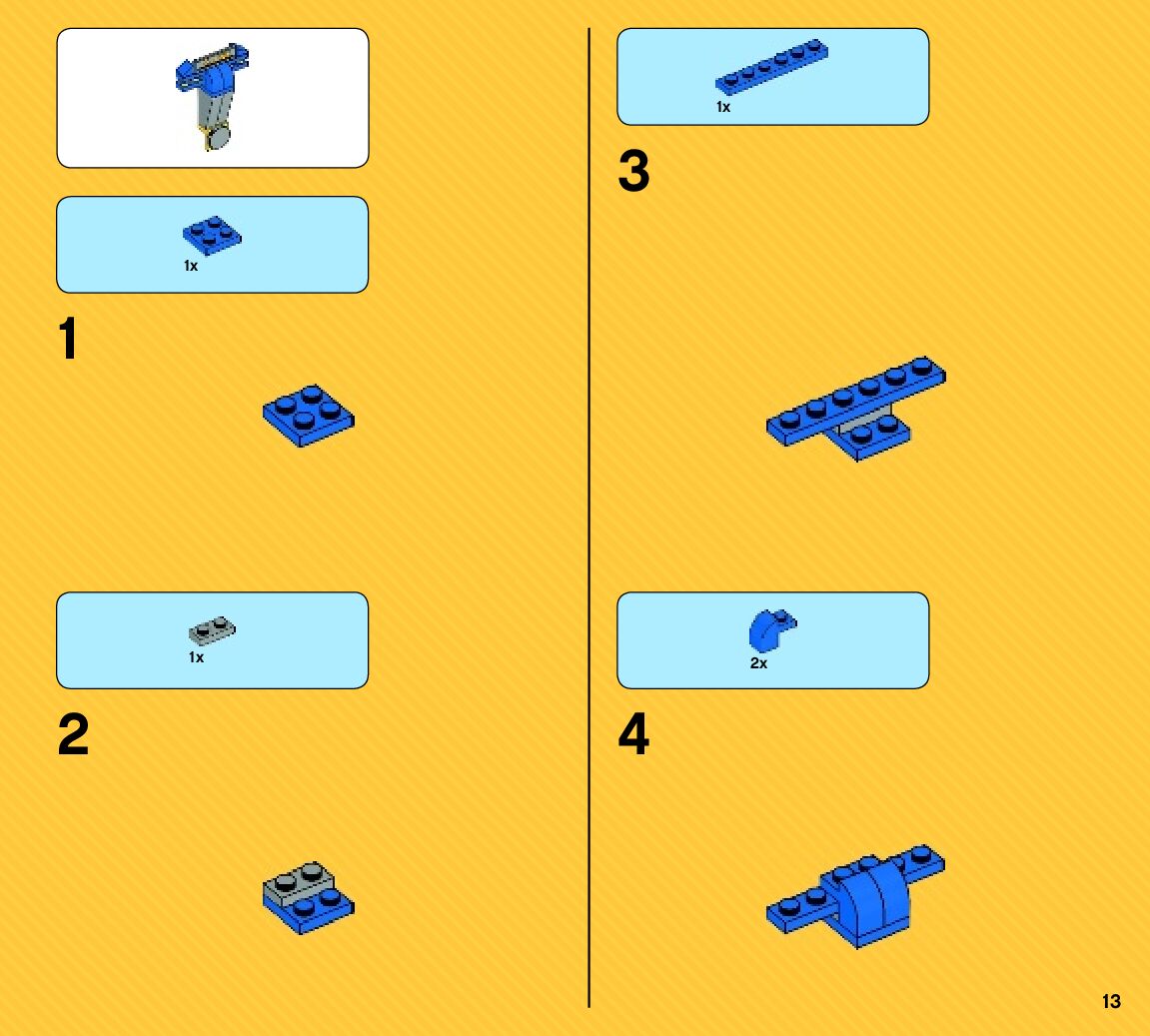 1x

1

1x

2

1x

3

2x

4

13