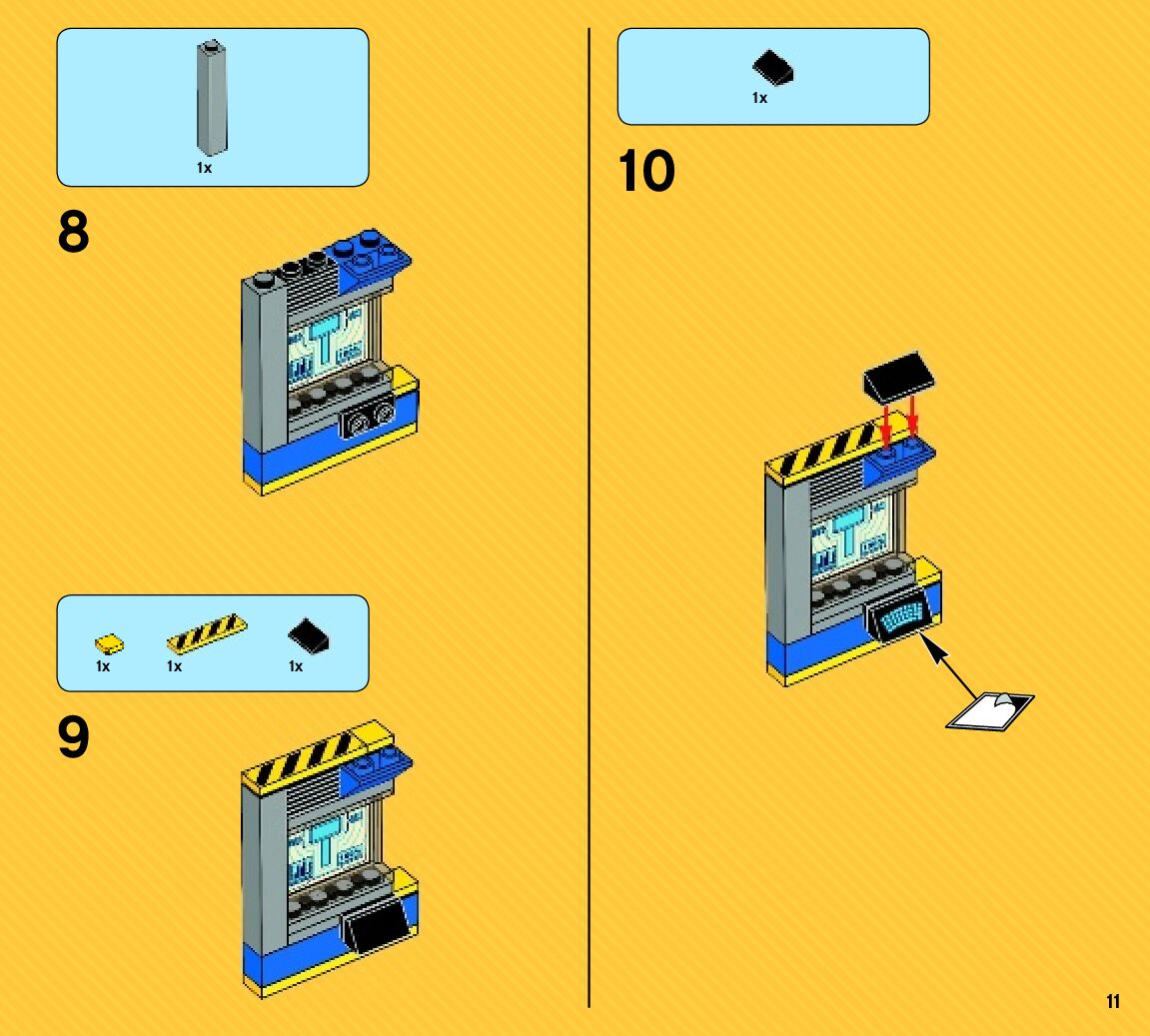 1x

8

1x 1x 1x

9

1x

10

11