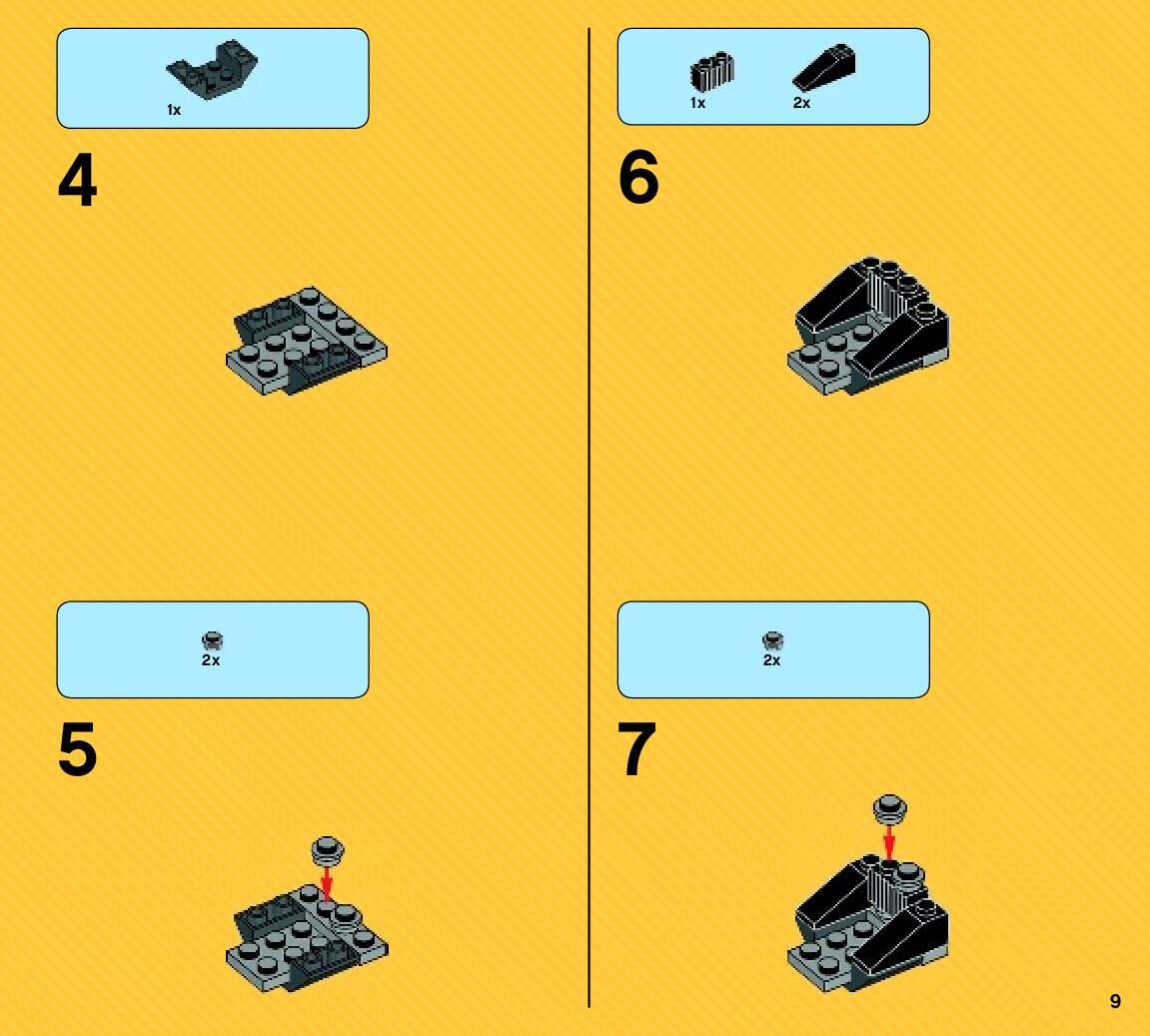 1x

4

2x

5

1x 2x

6

2x

7

9