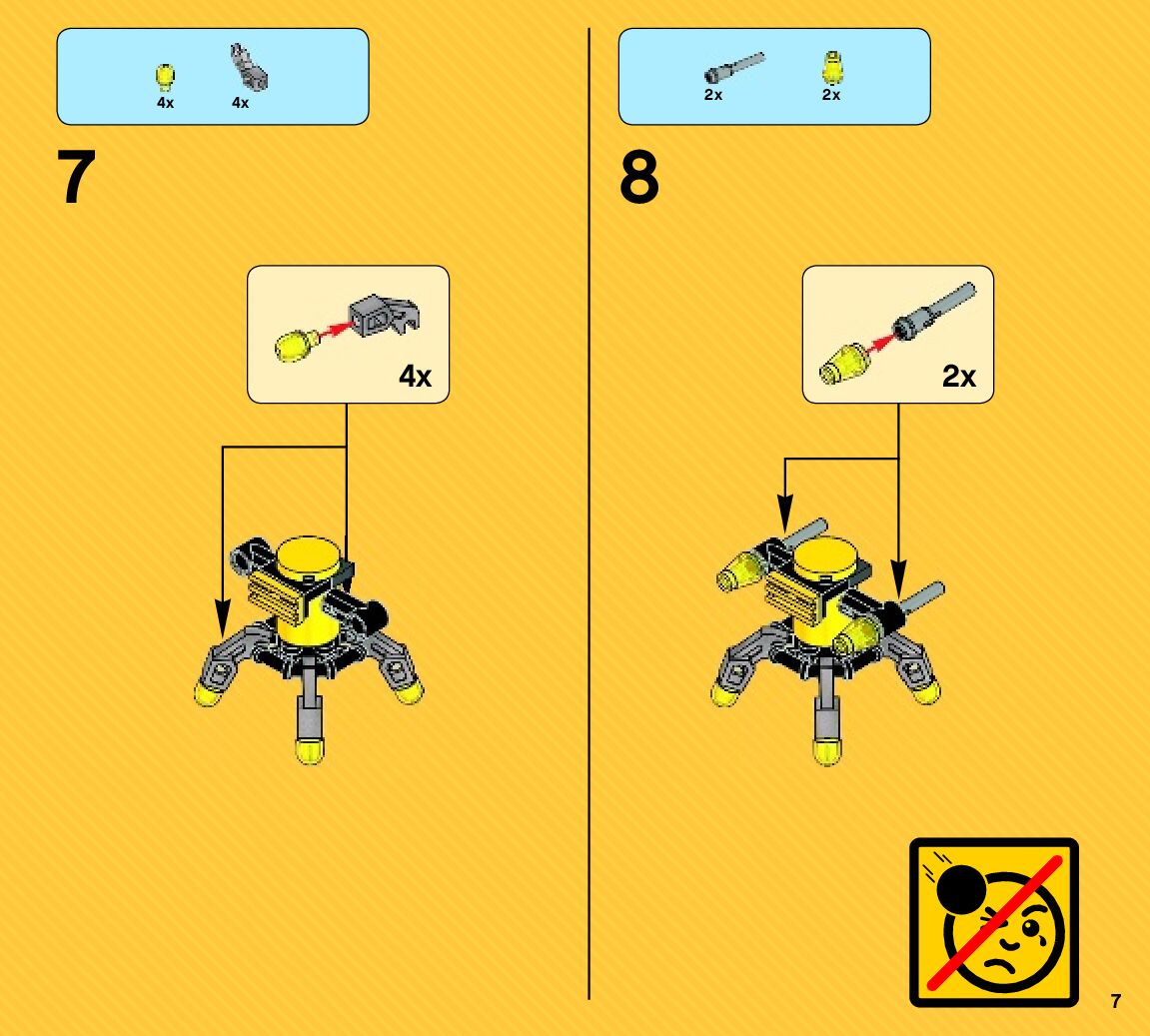 4x 4x

7

4x

2x 2x

8

2x

7