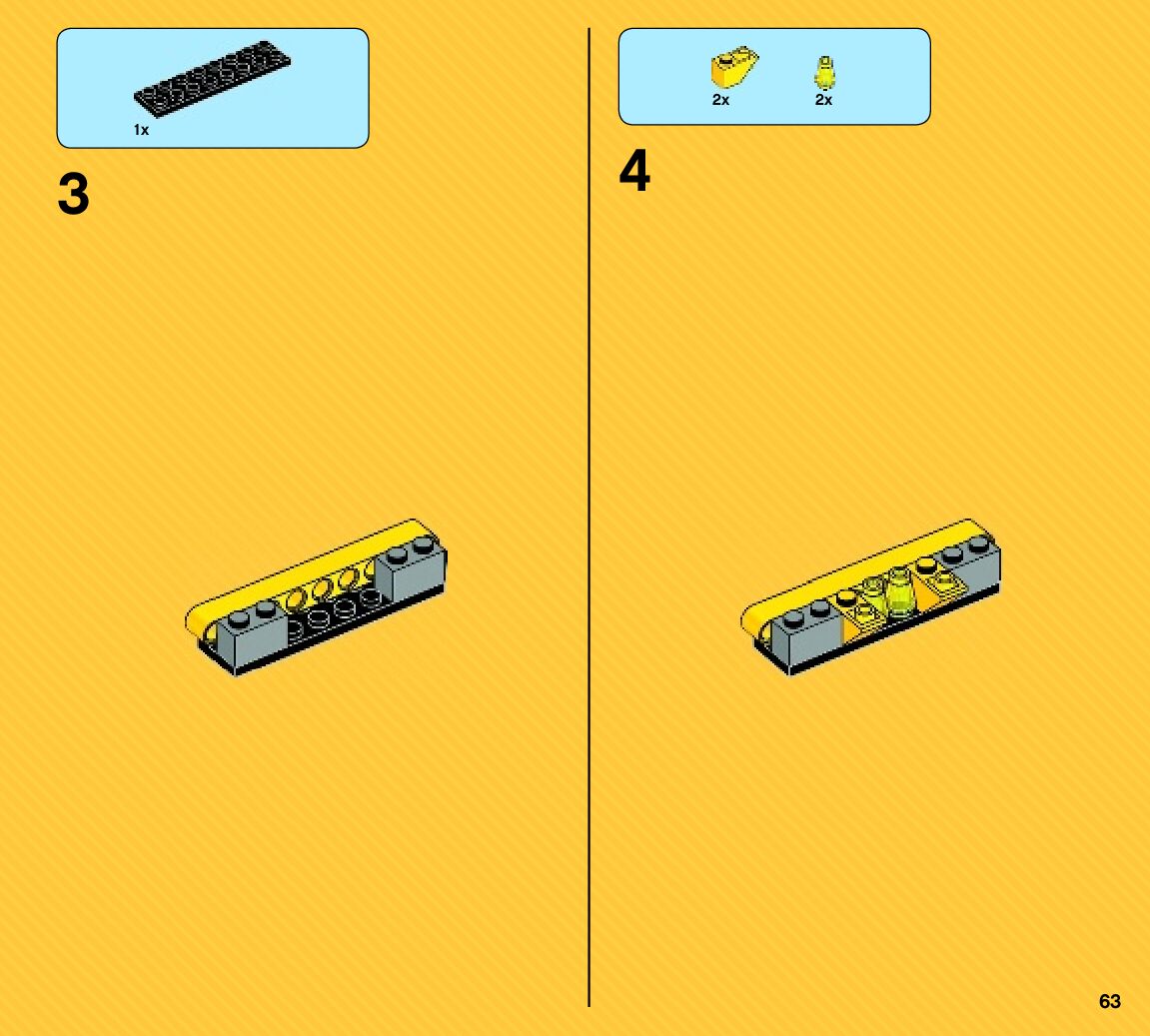 1x

3

2x 2x

4

63