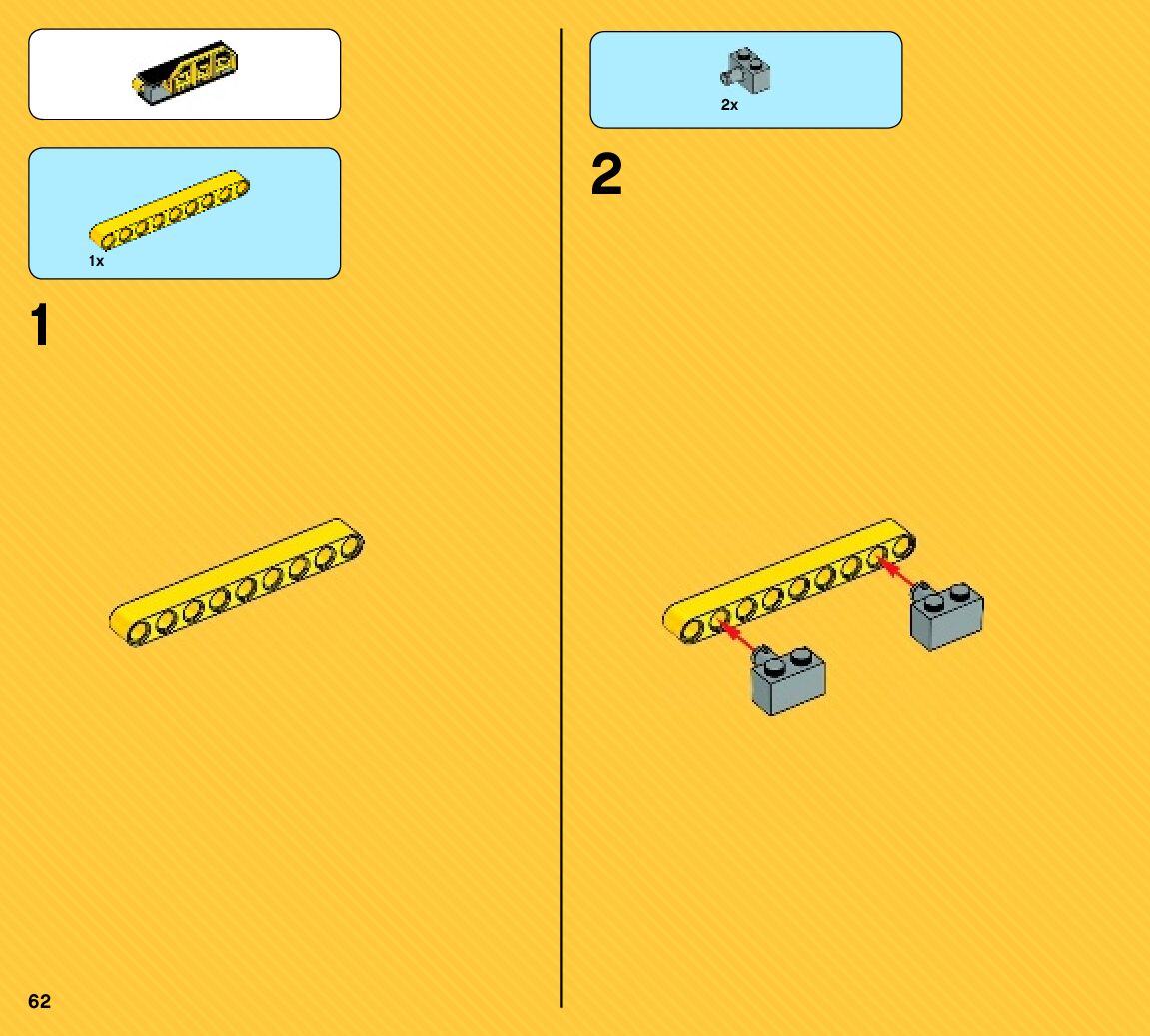 1x

1

2x

2

62