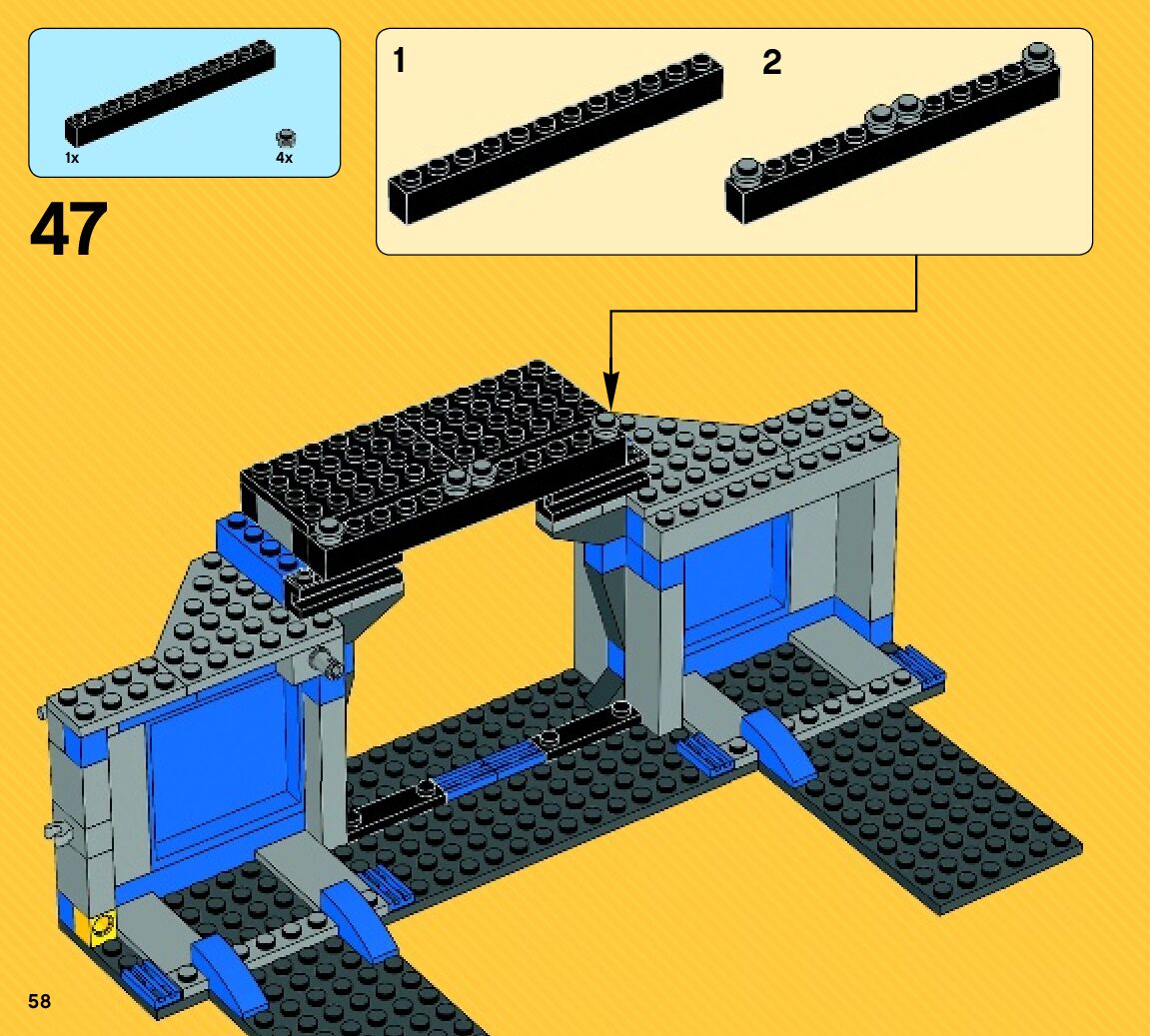 1x

4x

47

1

2

58