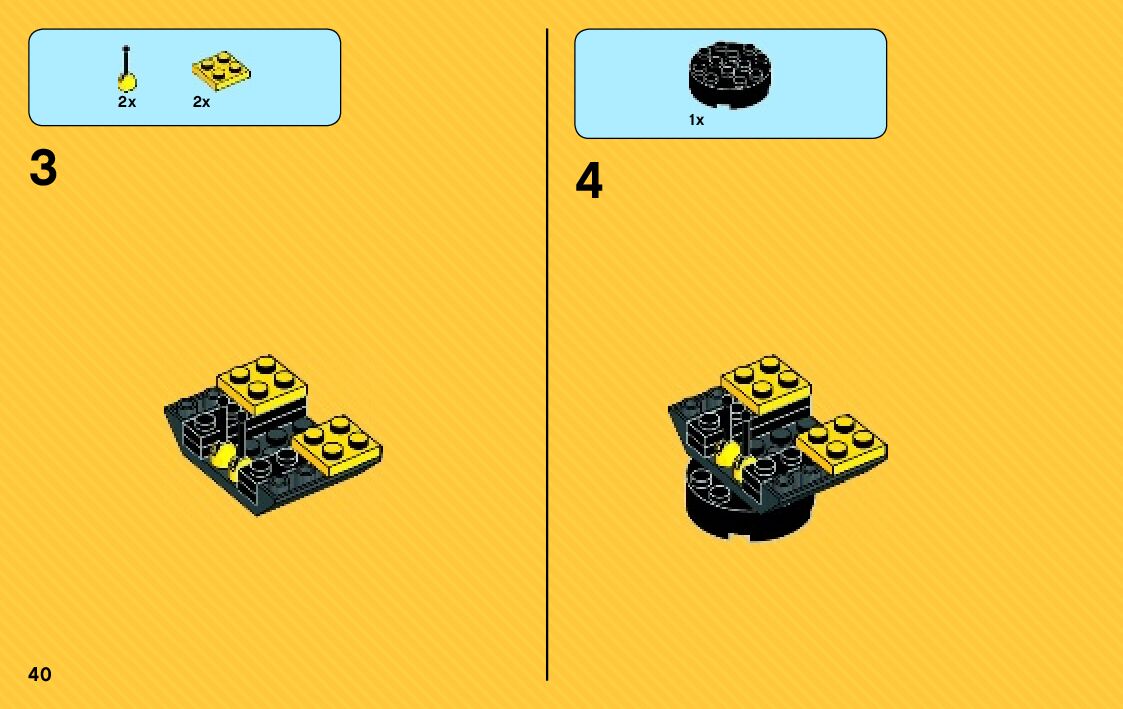 2x 2x

3

1x

4

40