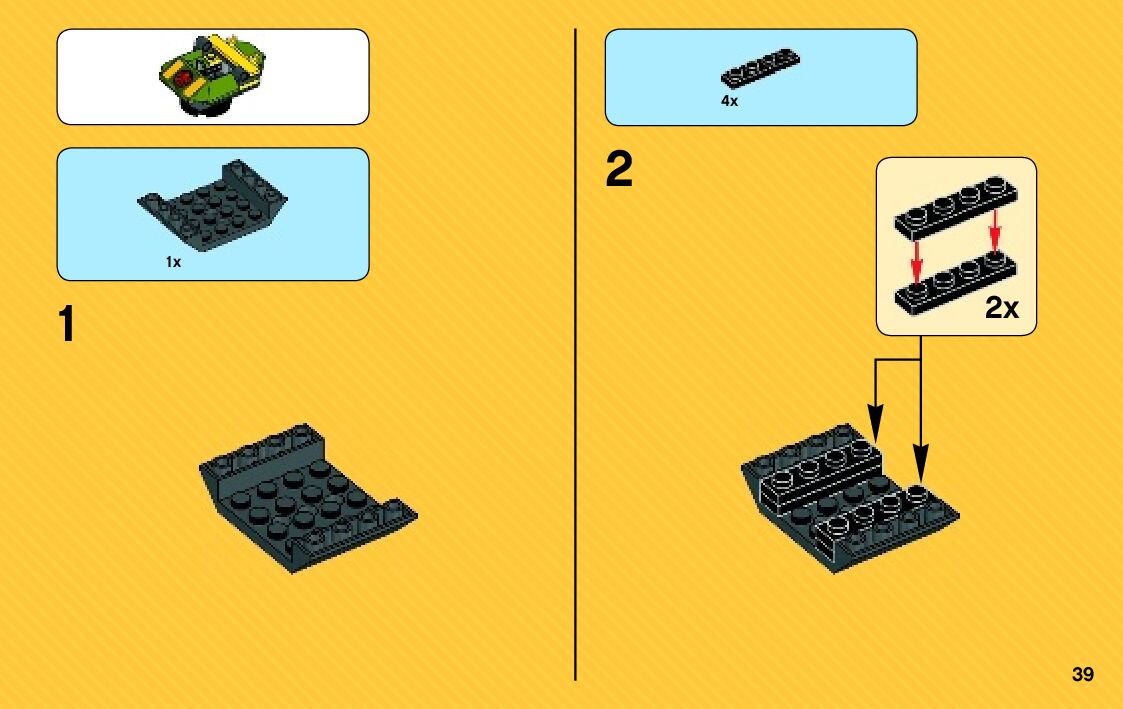 1x

1

4x

2

2x

39