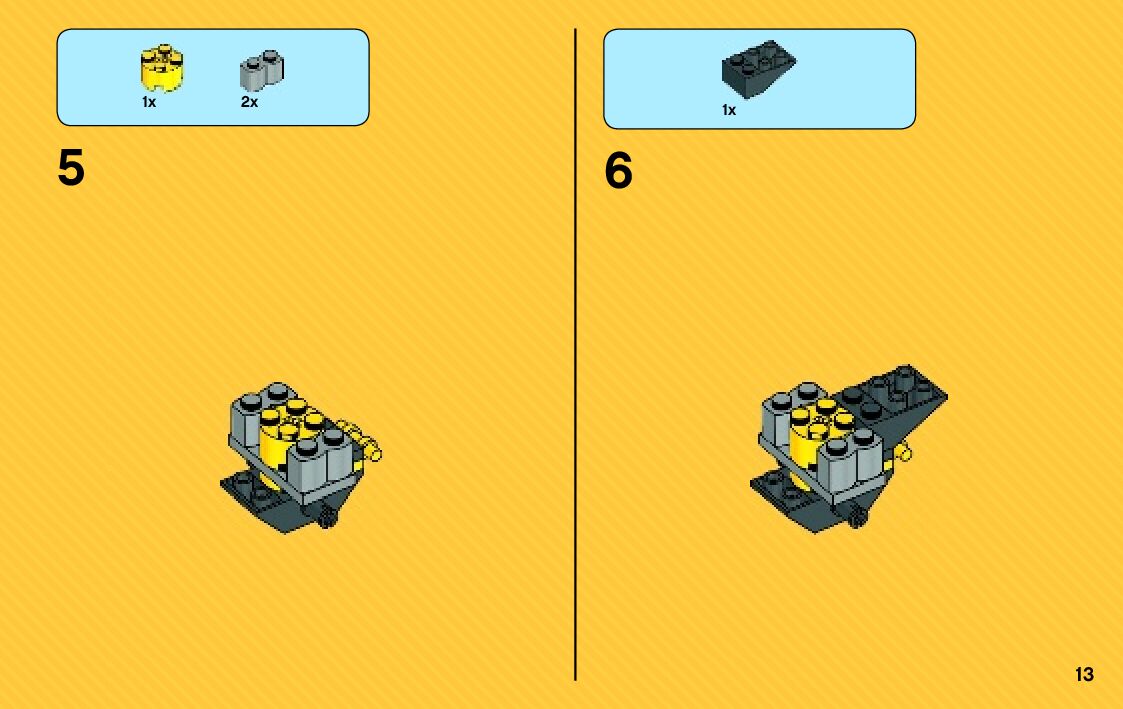 1x 2x

5

1x

6

13