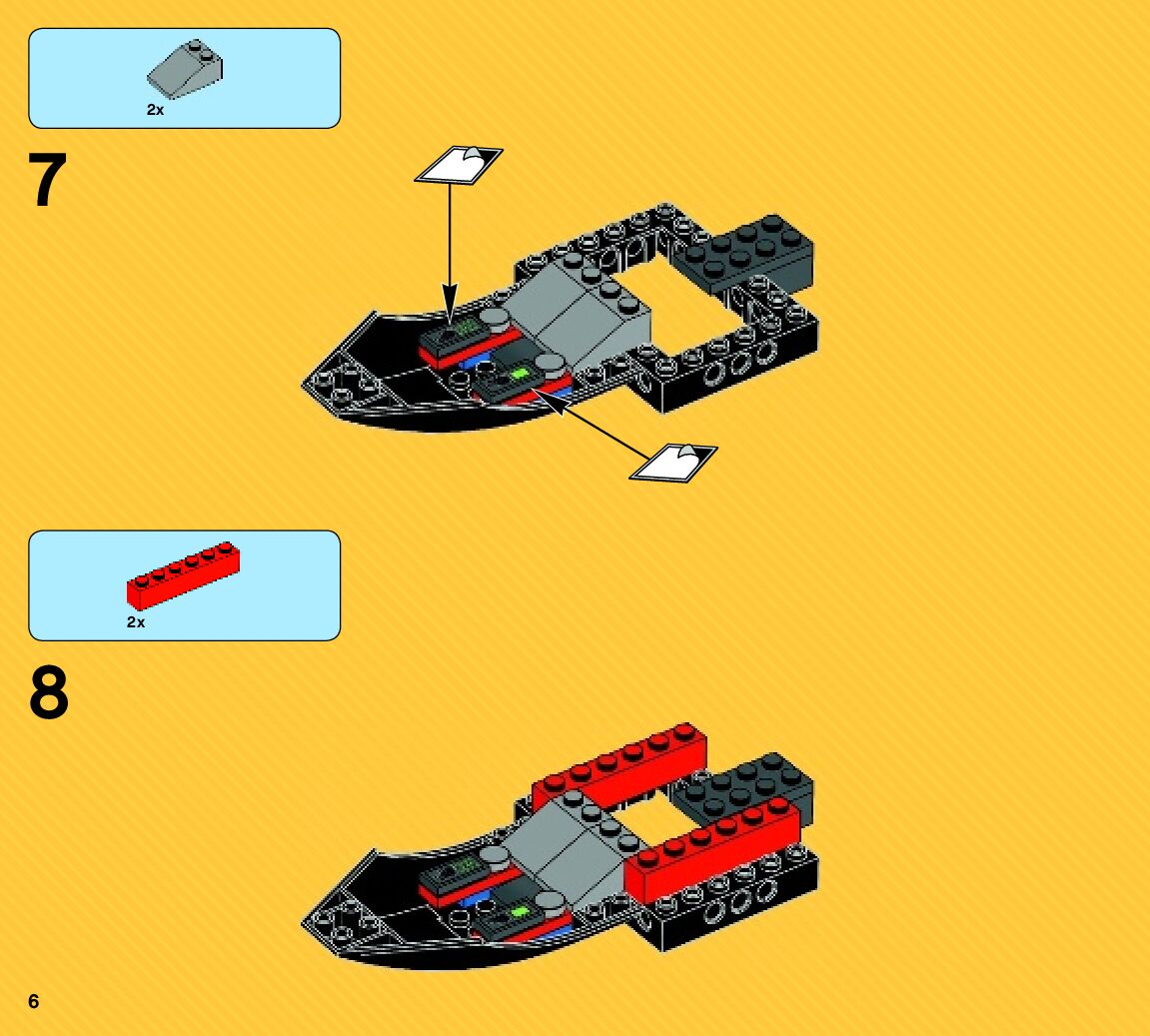 2x

7

2x

8

6