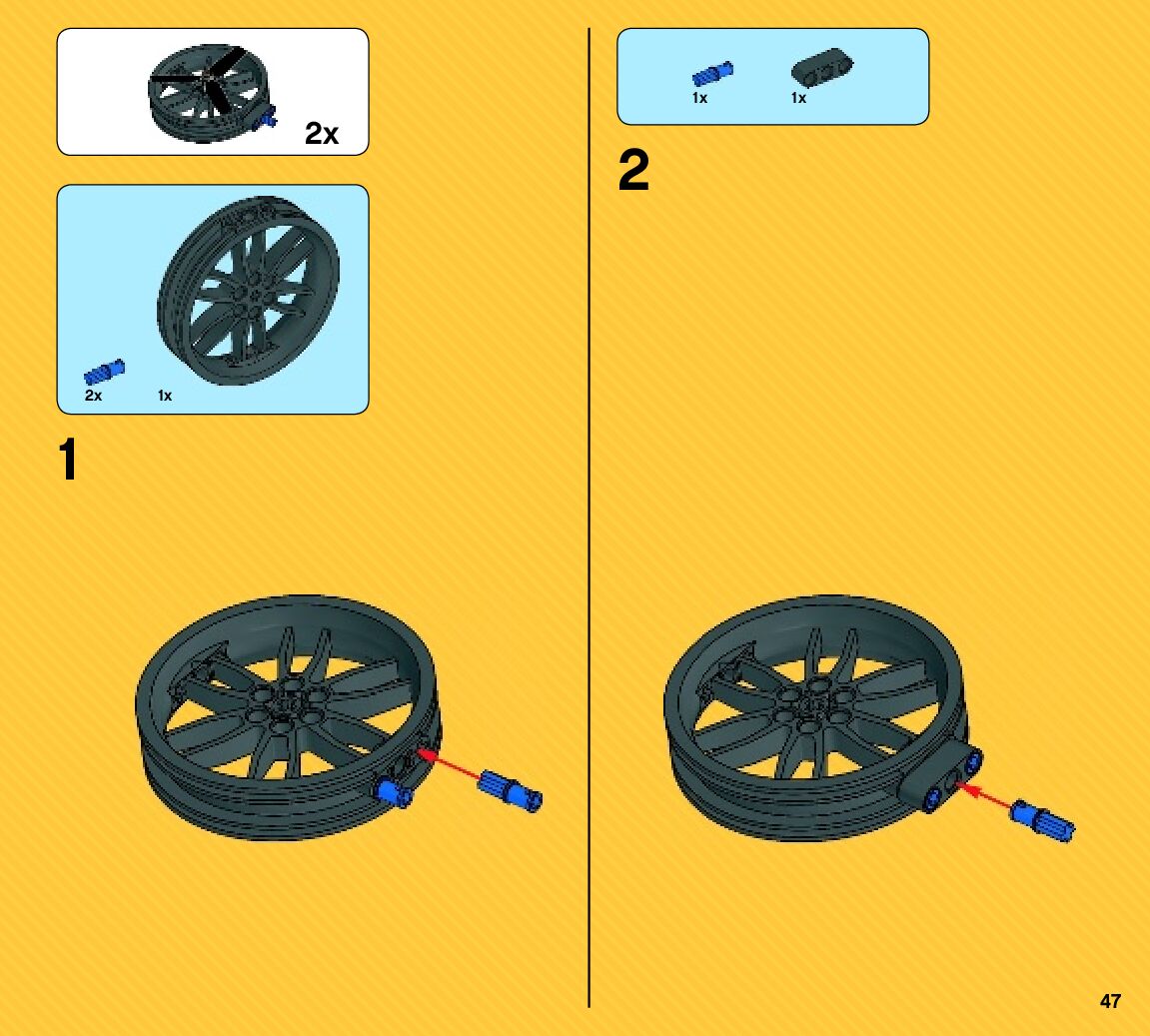 2x

2x 1x

1

1x 1x

2

47