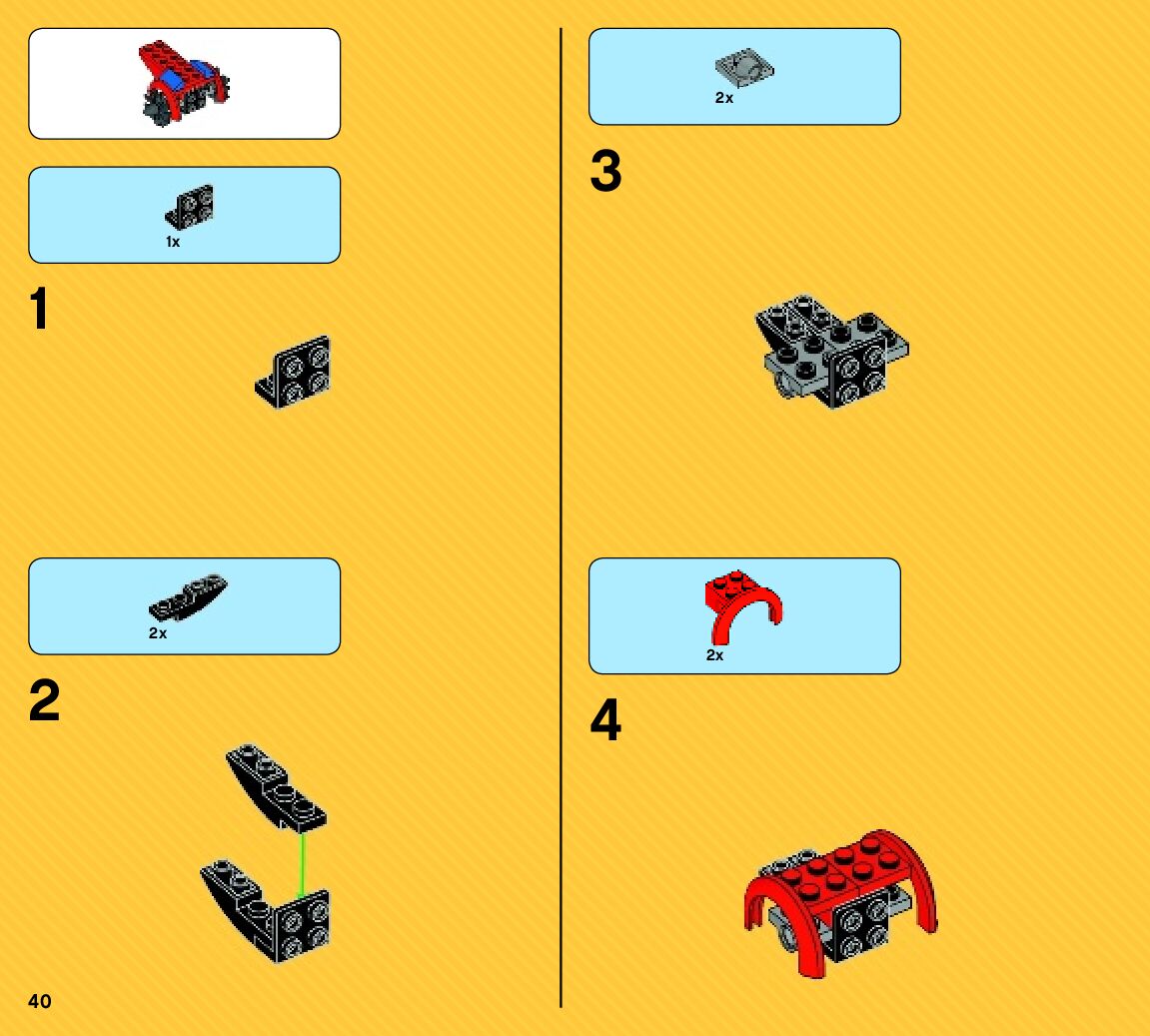 1x

1

2x

2

40

2x

3

2x

4