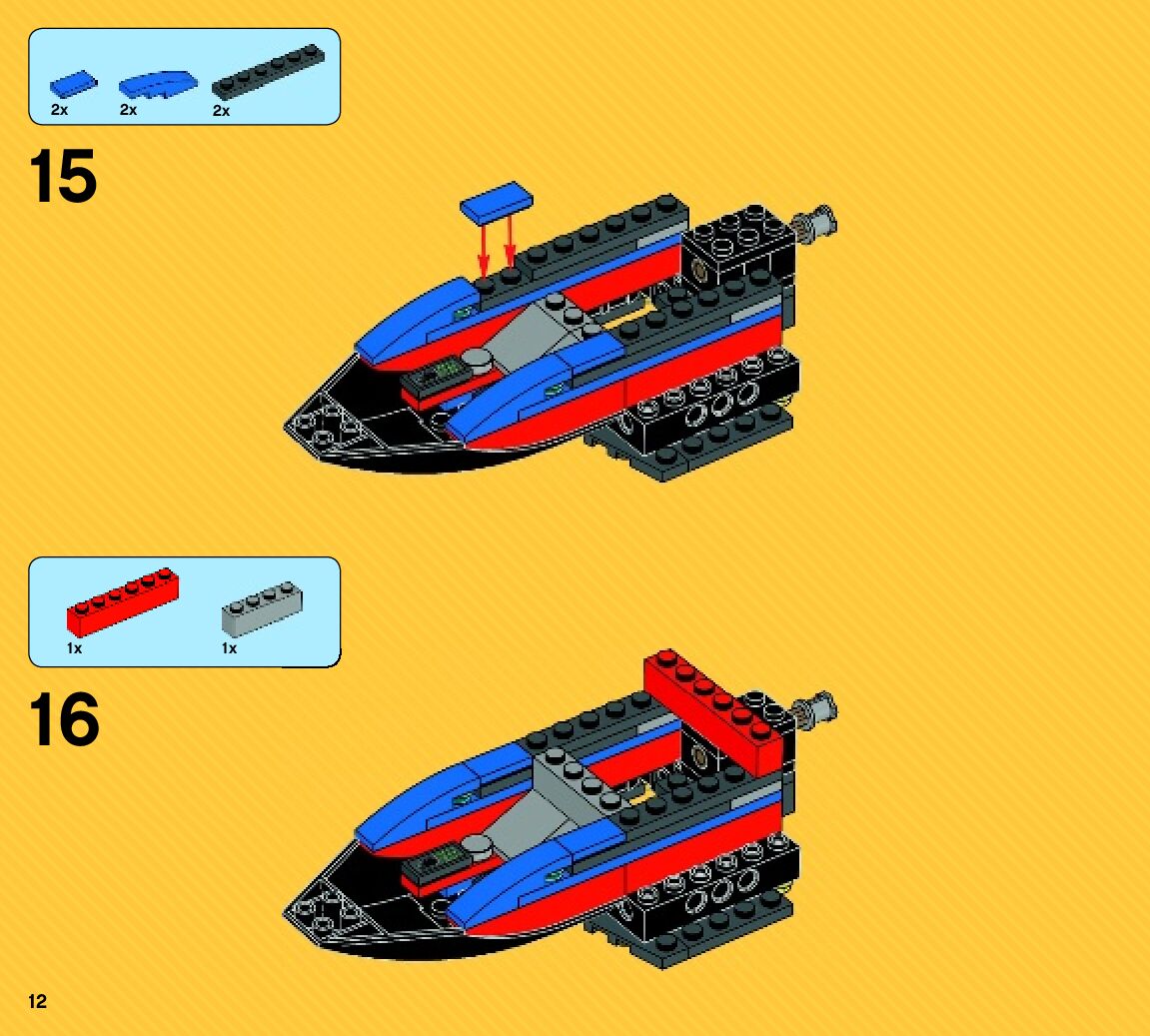 2x 2x 2x

15

1x 1x

16

12