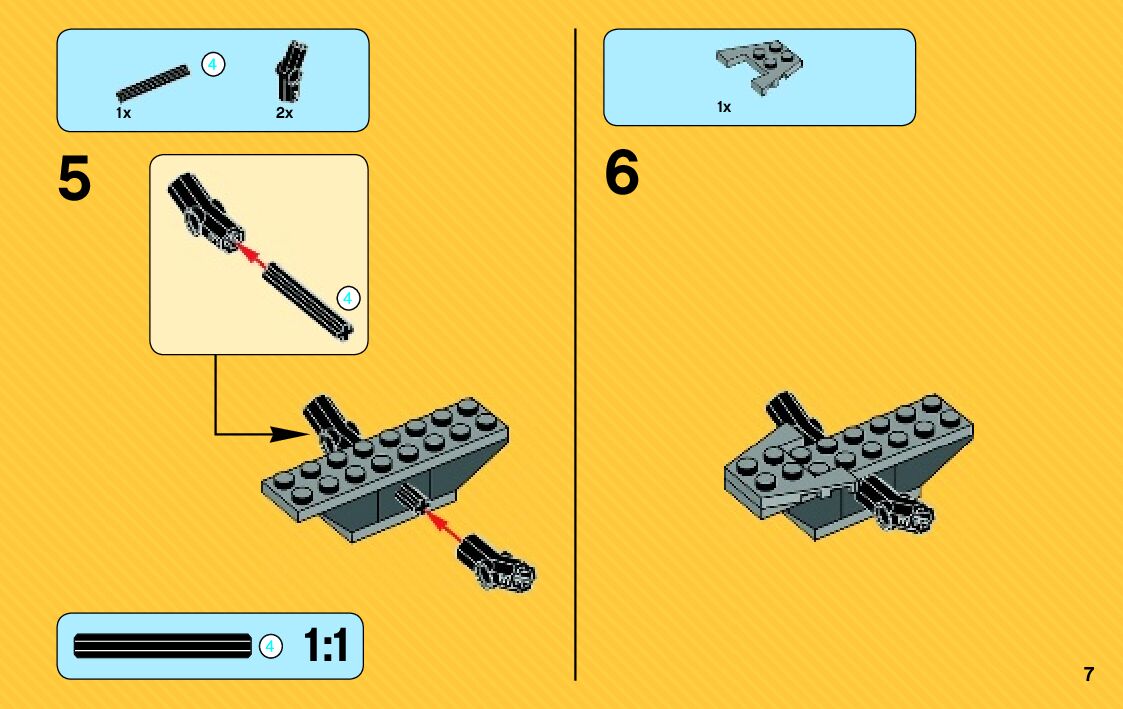 4
1x
2x

5

4

4 1:1

1x

6

7