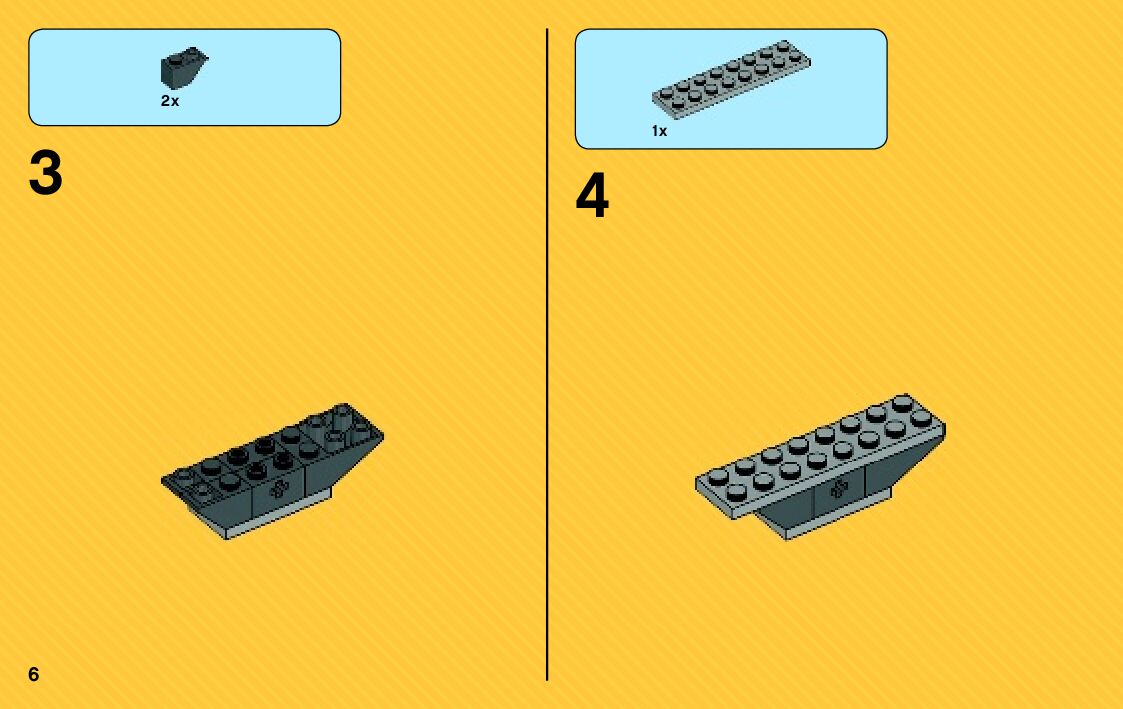 2x

3

1x

4

6