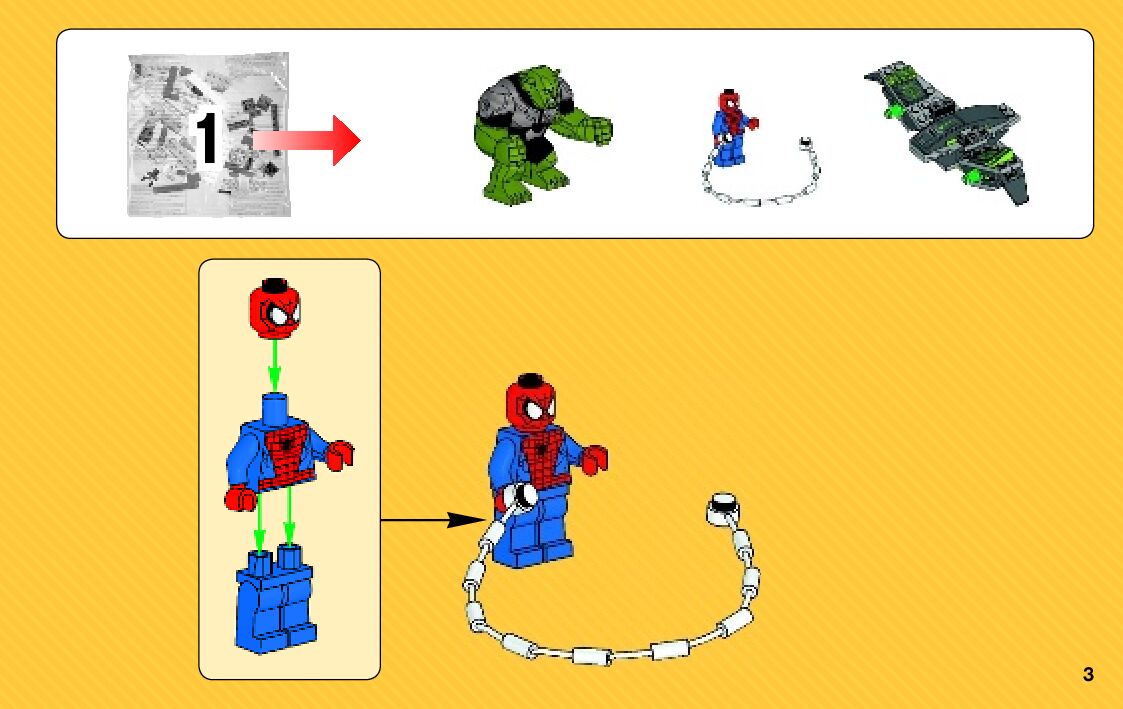 1

3