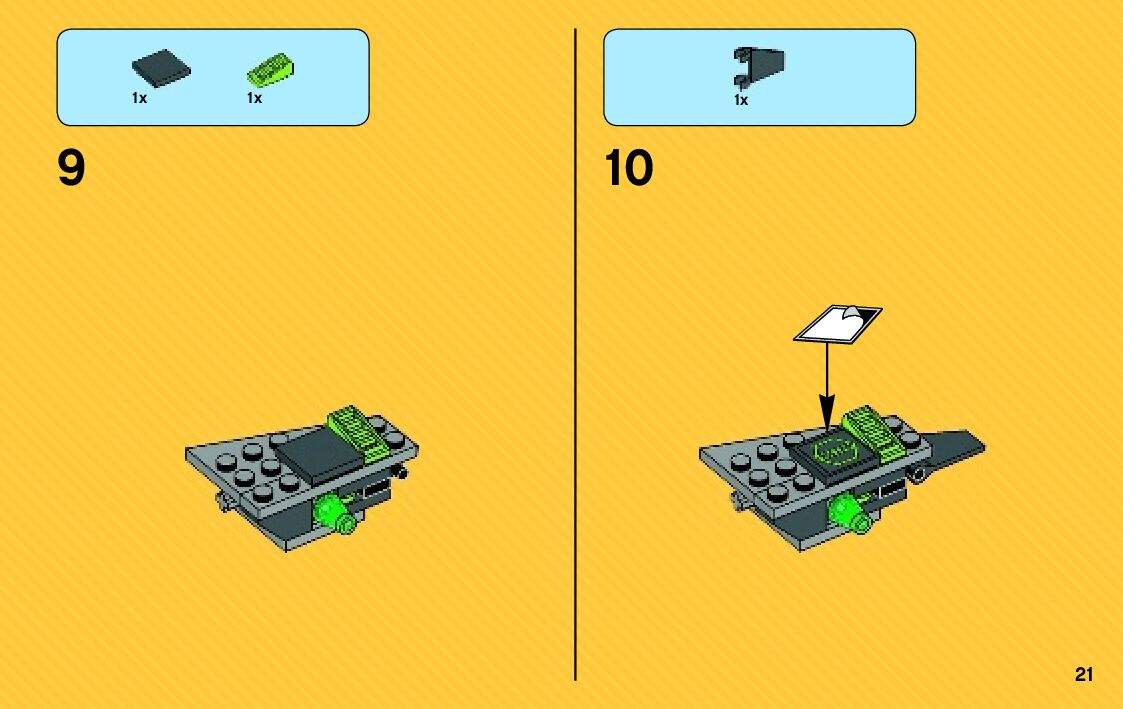 1x 1x

9

1x

10

21