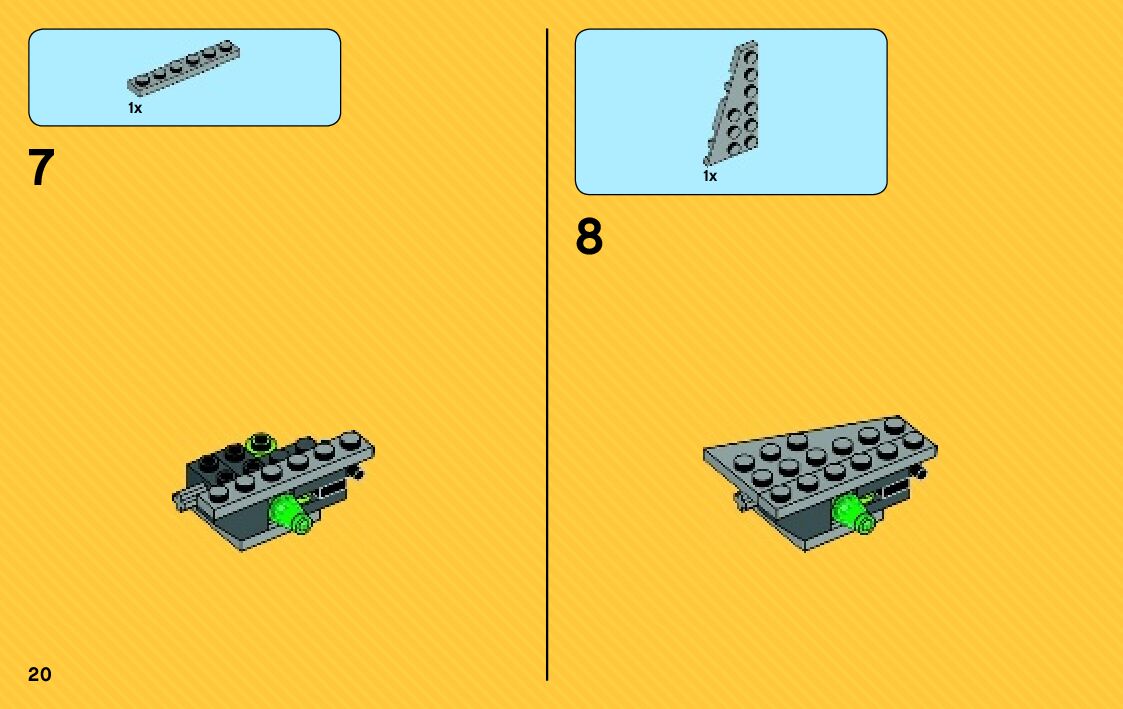 1x

7

1x

8

20