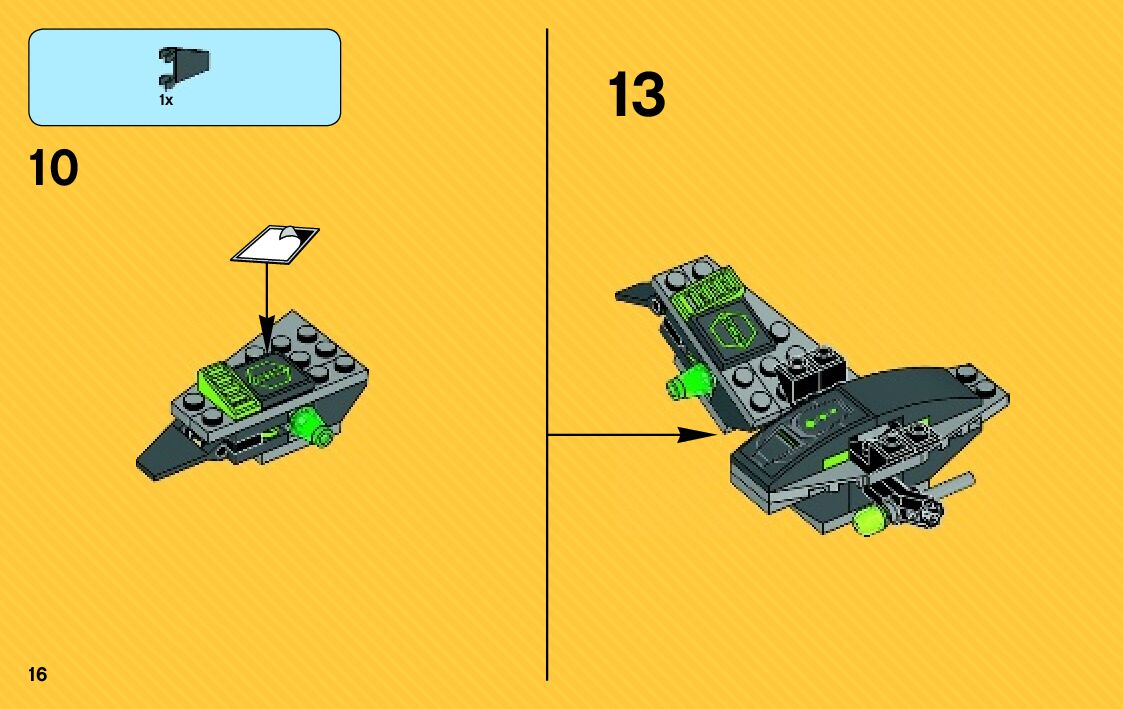 1x

10

13

16