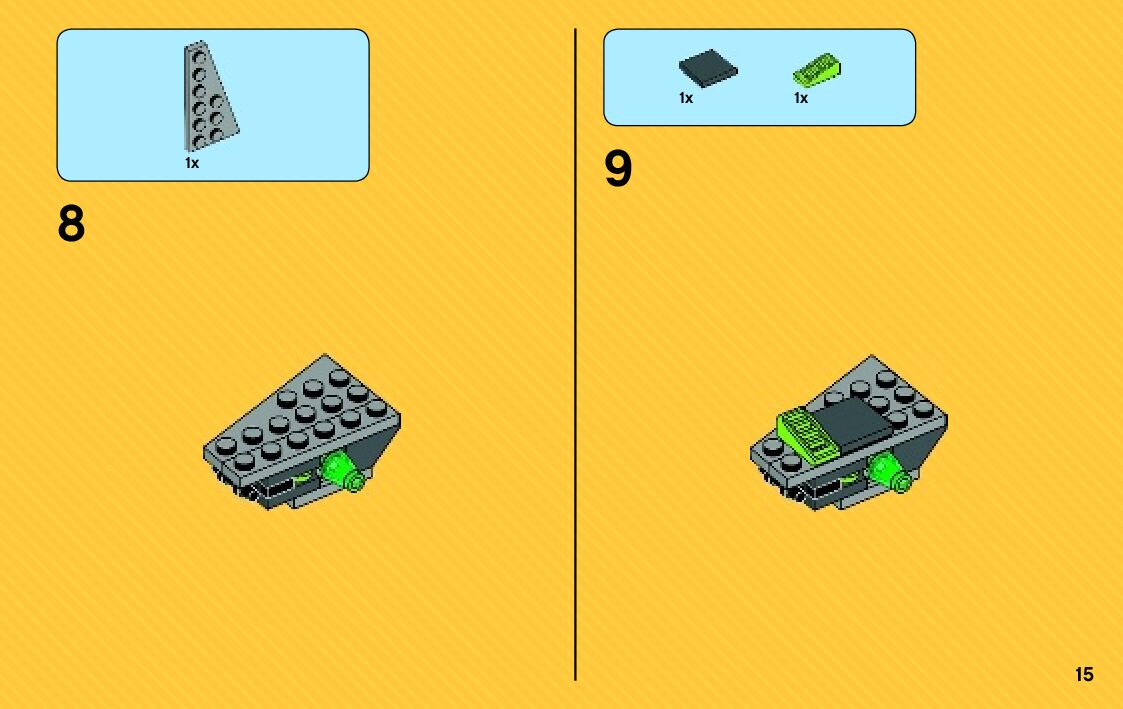 1x

8

1x 1x

9

15