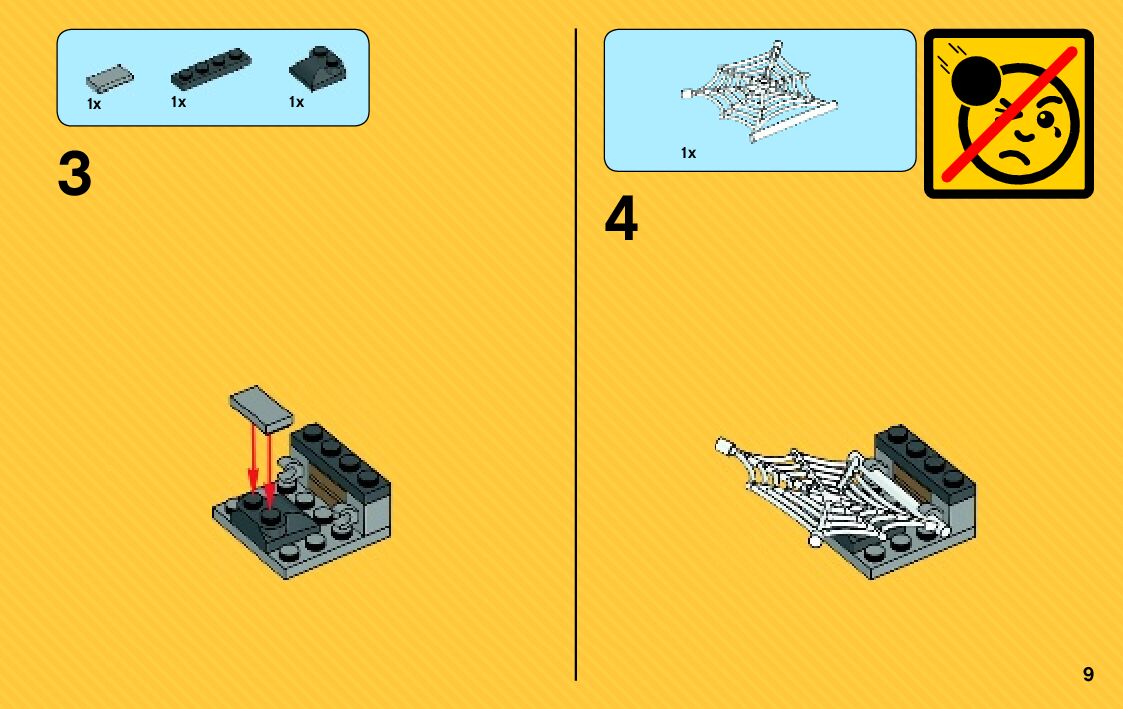 1x 1x 1x

3

1x

4

9