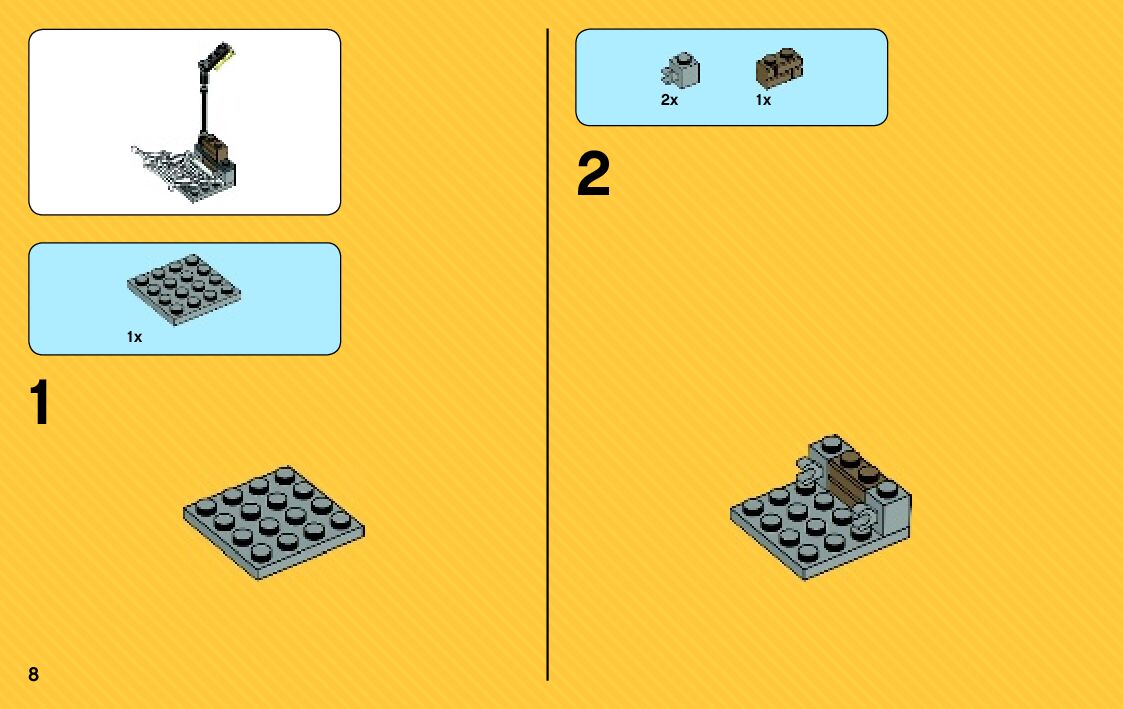 1x

1

8

2x 1x

2