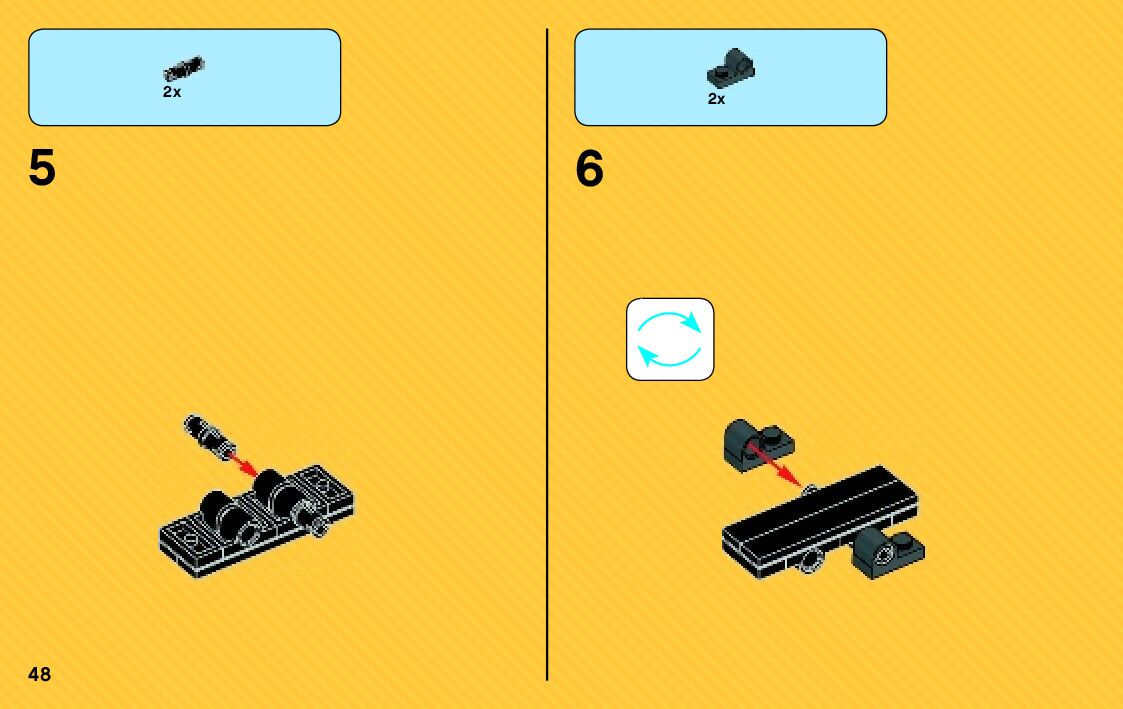 2x

5

2x

6

48