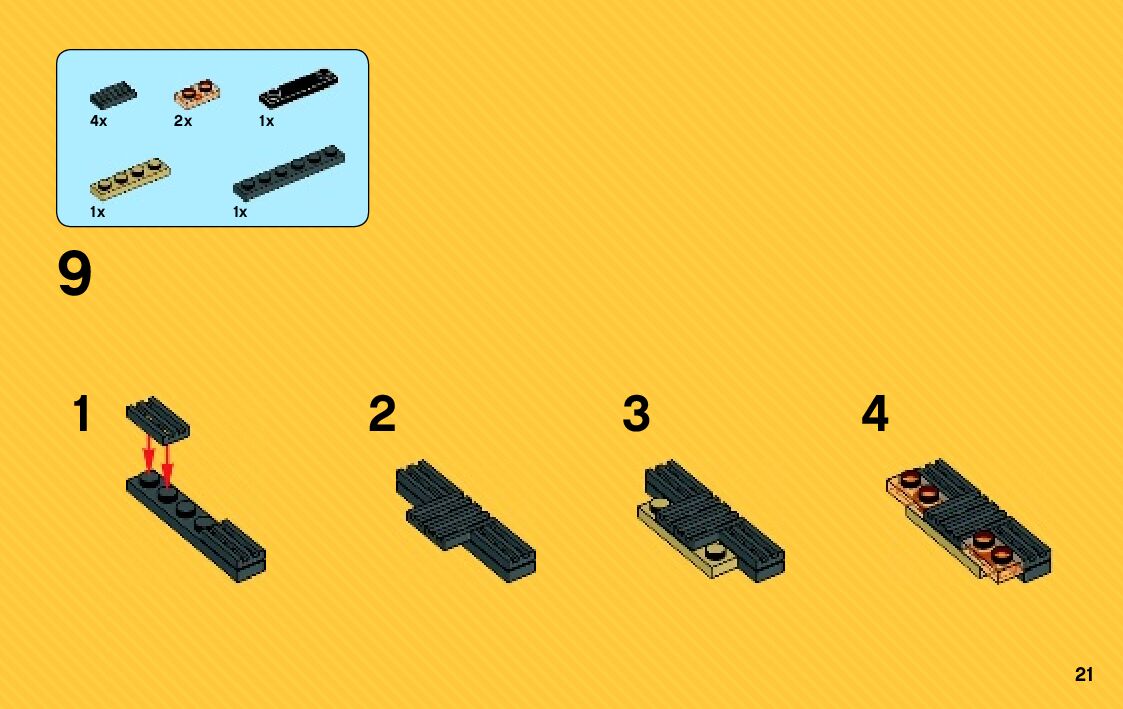 4x 2x 1x

1x 1x

9

1

2

3

4

21