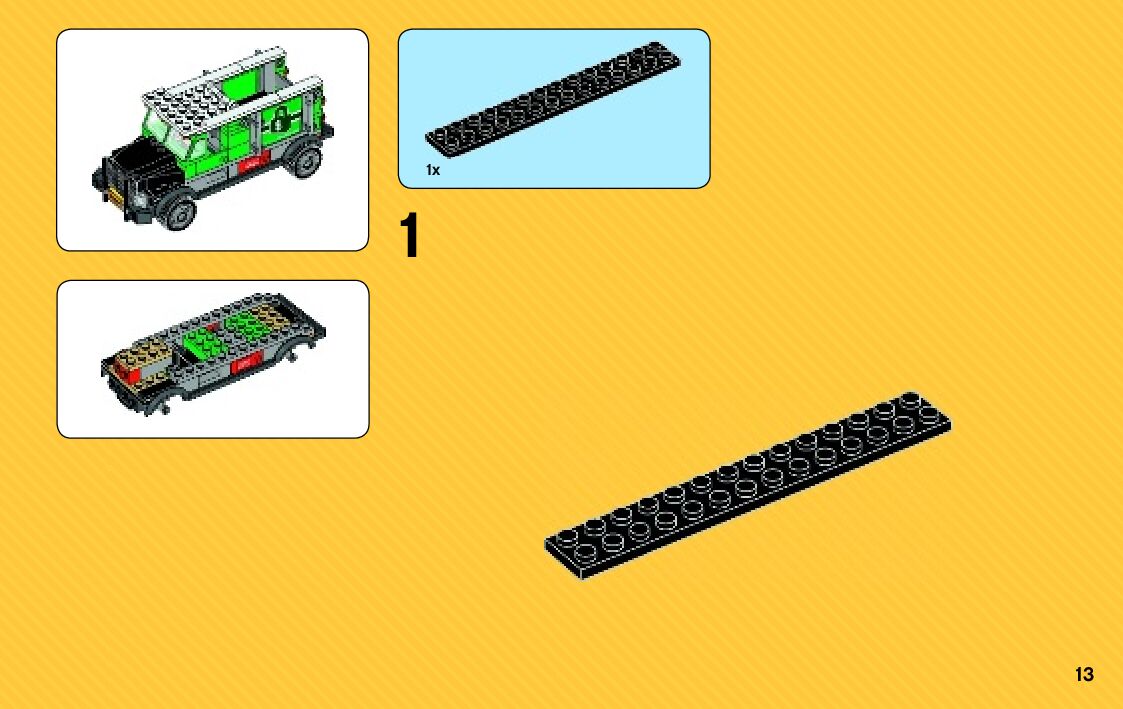 1x

1

13