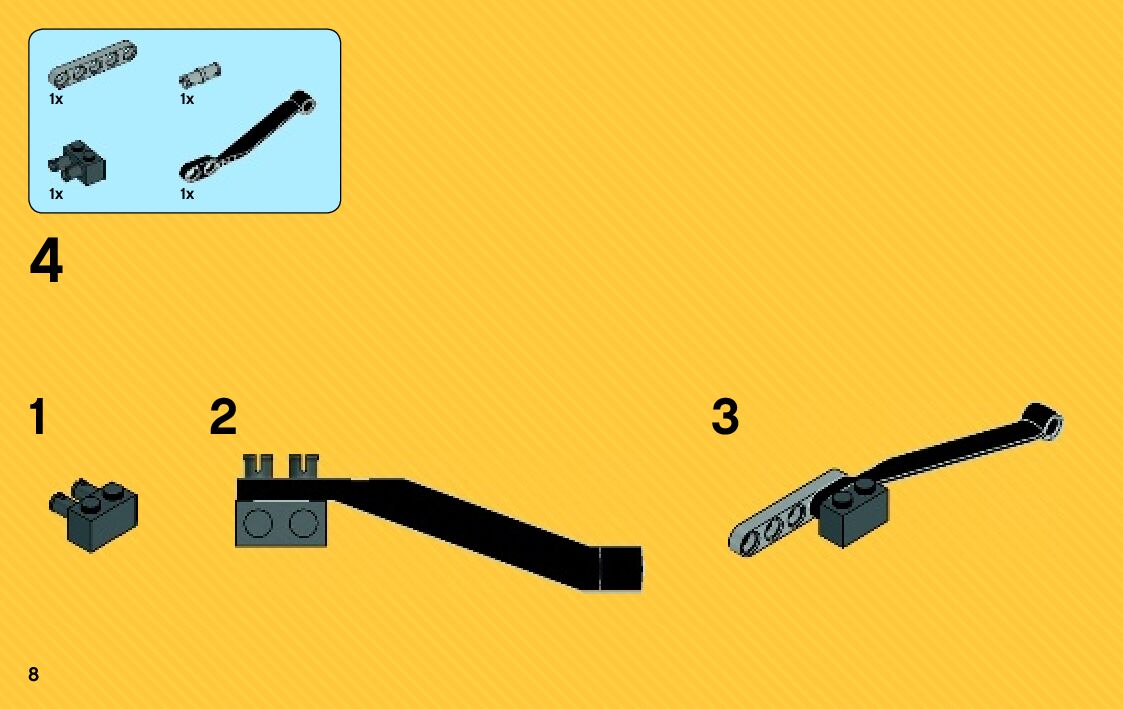 1x
1x
1x
1x

4

1

2

3

8