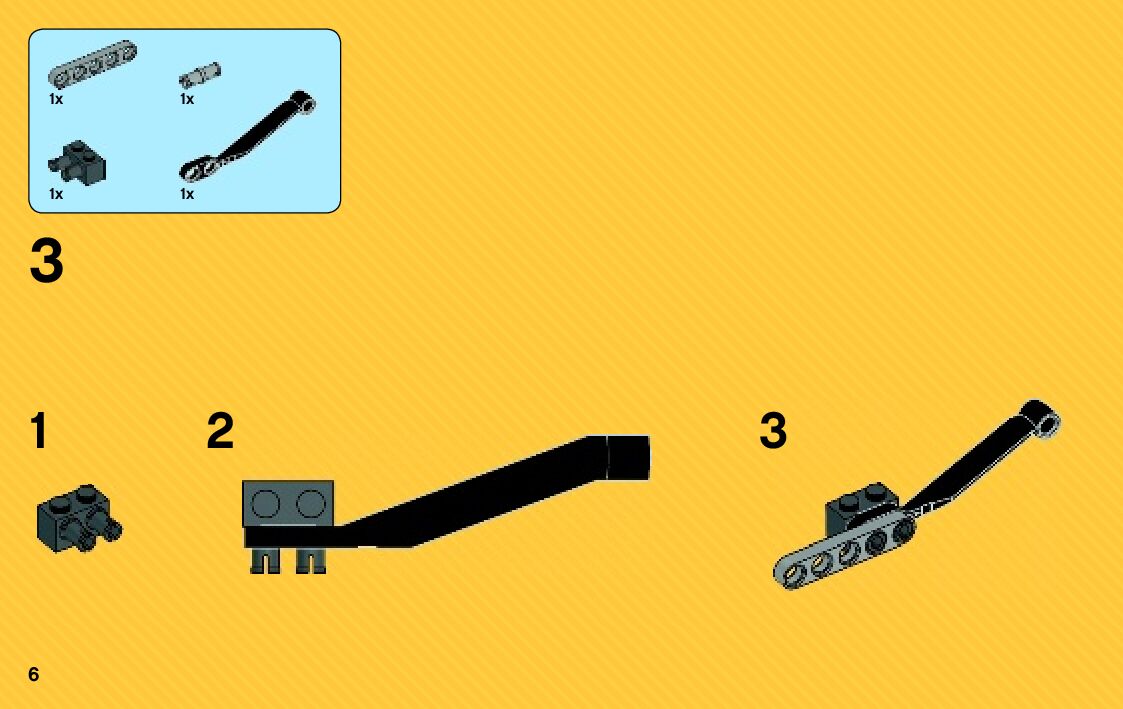 1x

1x

1x

1x

3

1

2

3

6