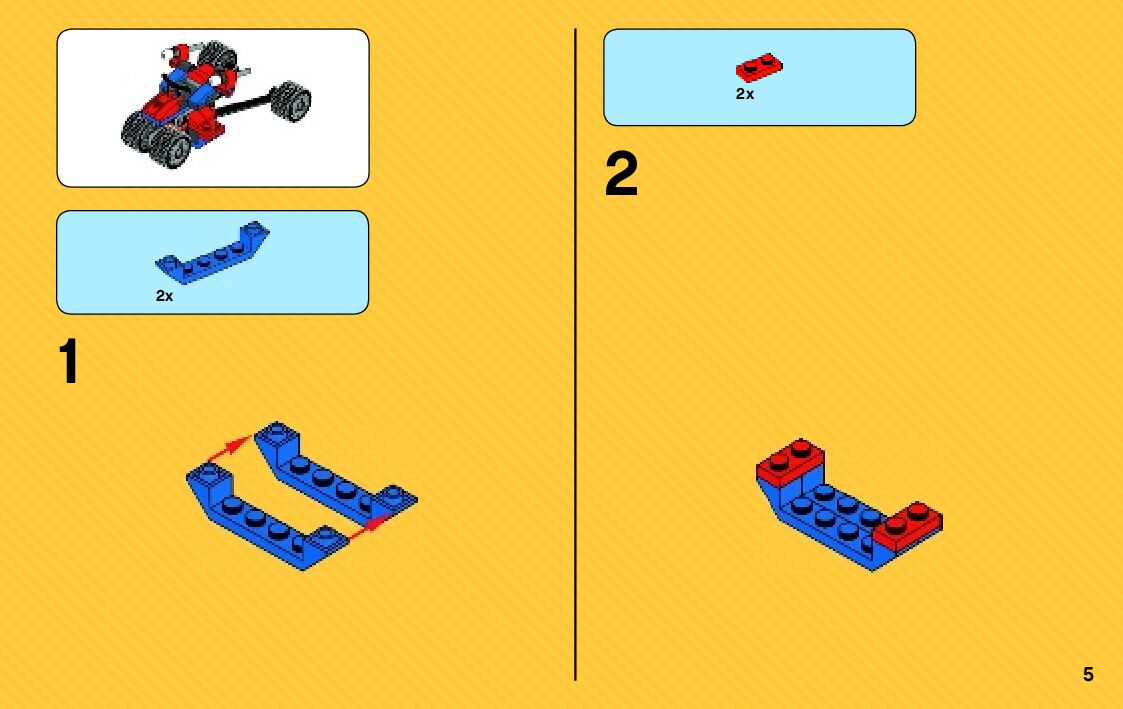 2x

1

2x

2

5