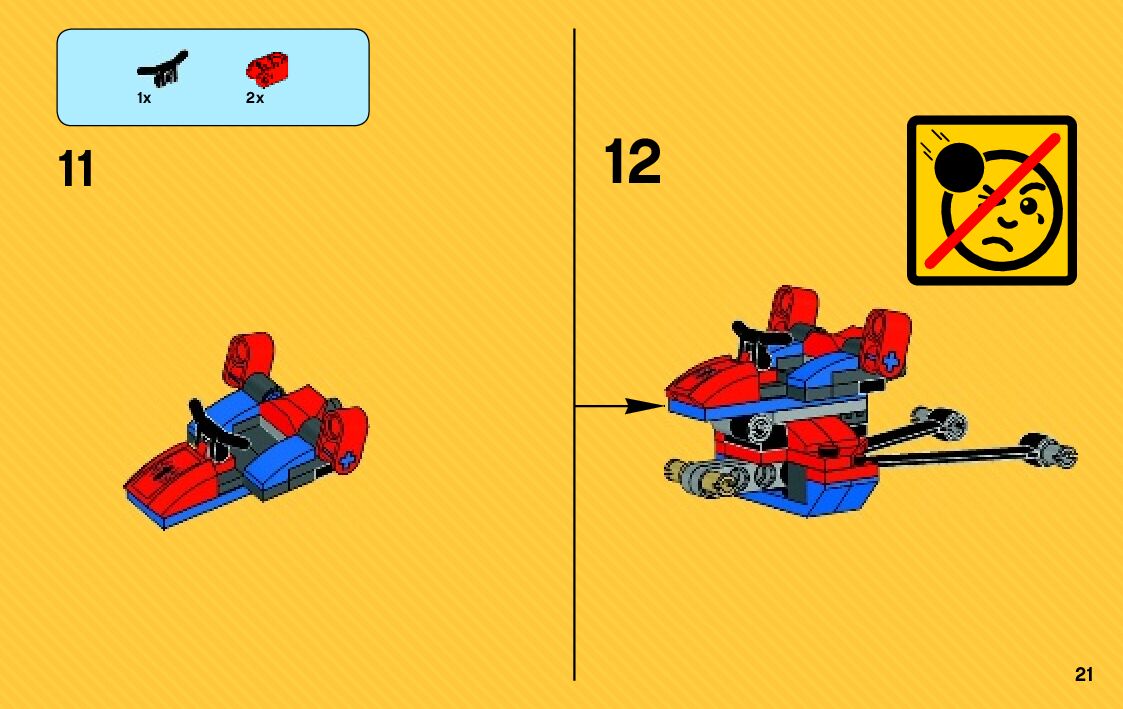 1x
2x

11

12

21