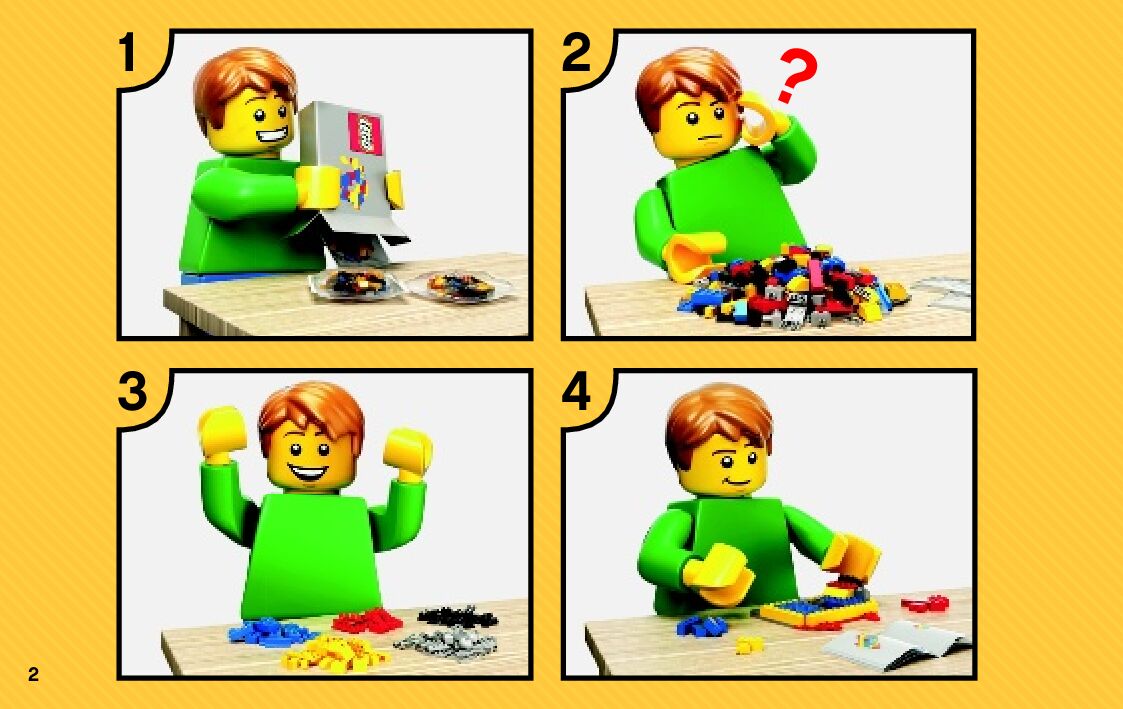 1

2

?

3

4

2