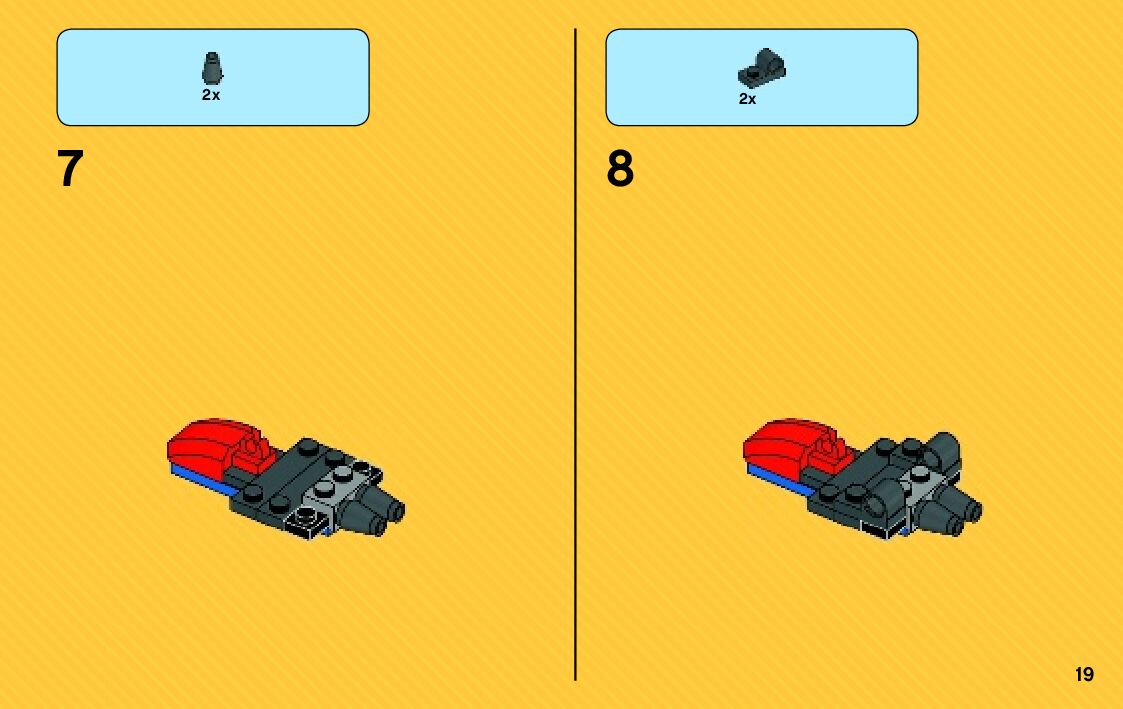 2x

7

2x

8

19