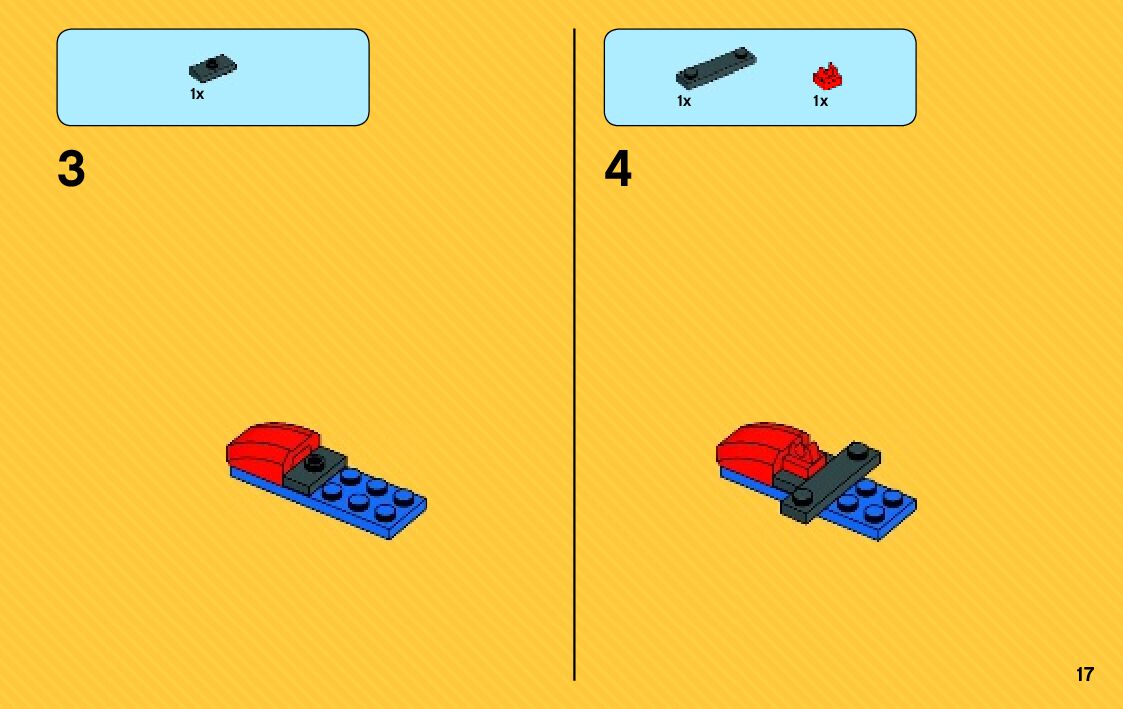 1x

3

1x 1x

4

17