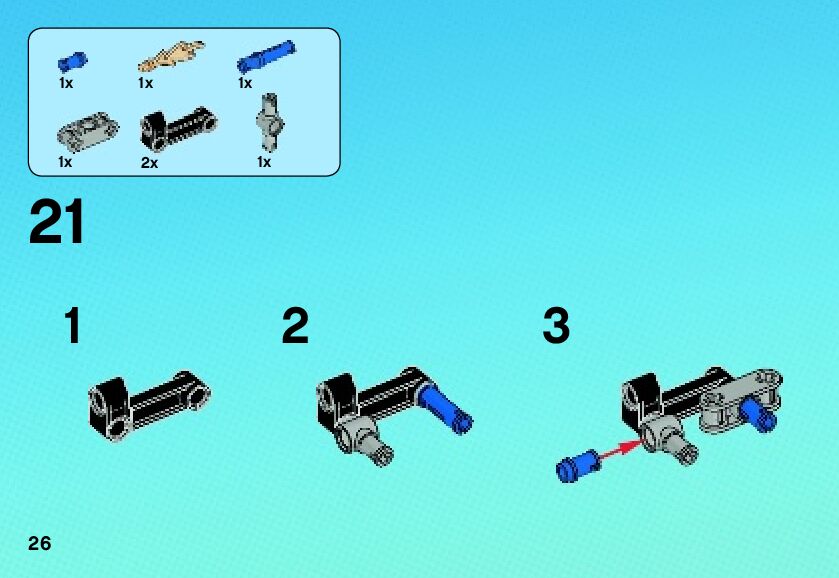 1x
1x
1x
1x
2x
1x

21

1

2

3

26