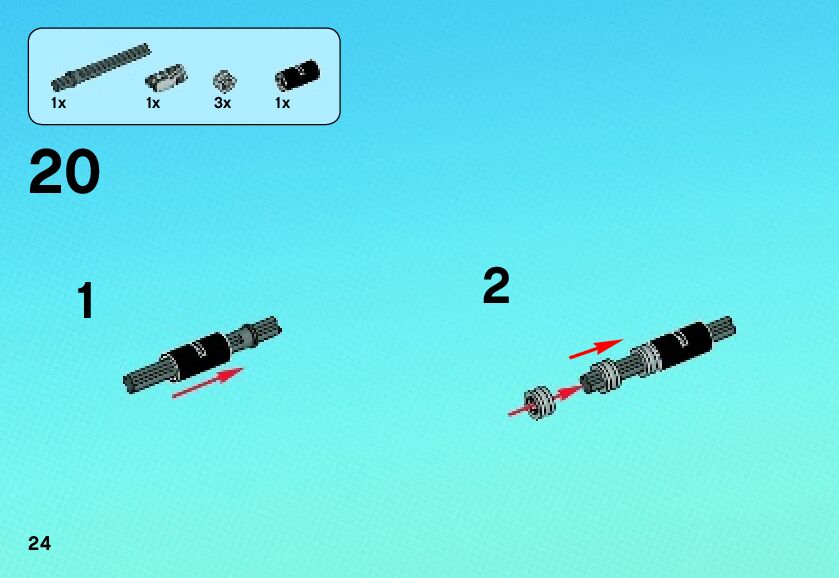 1x 1x 3x 1x

20

1

2

24