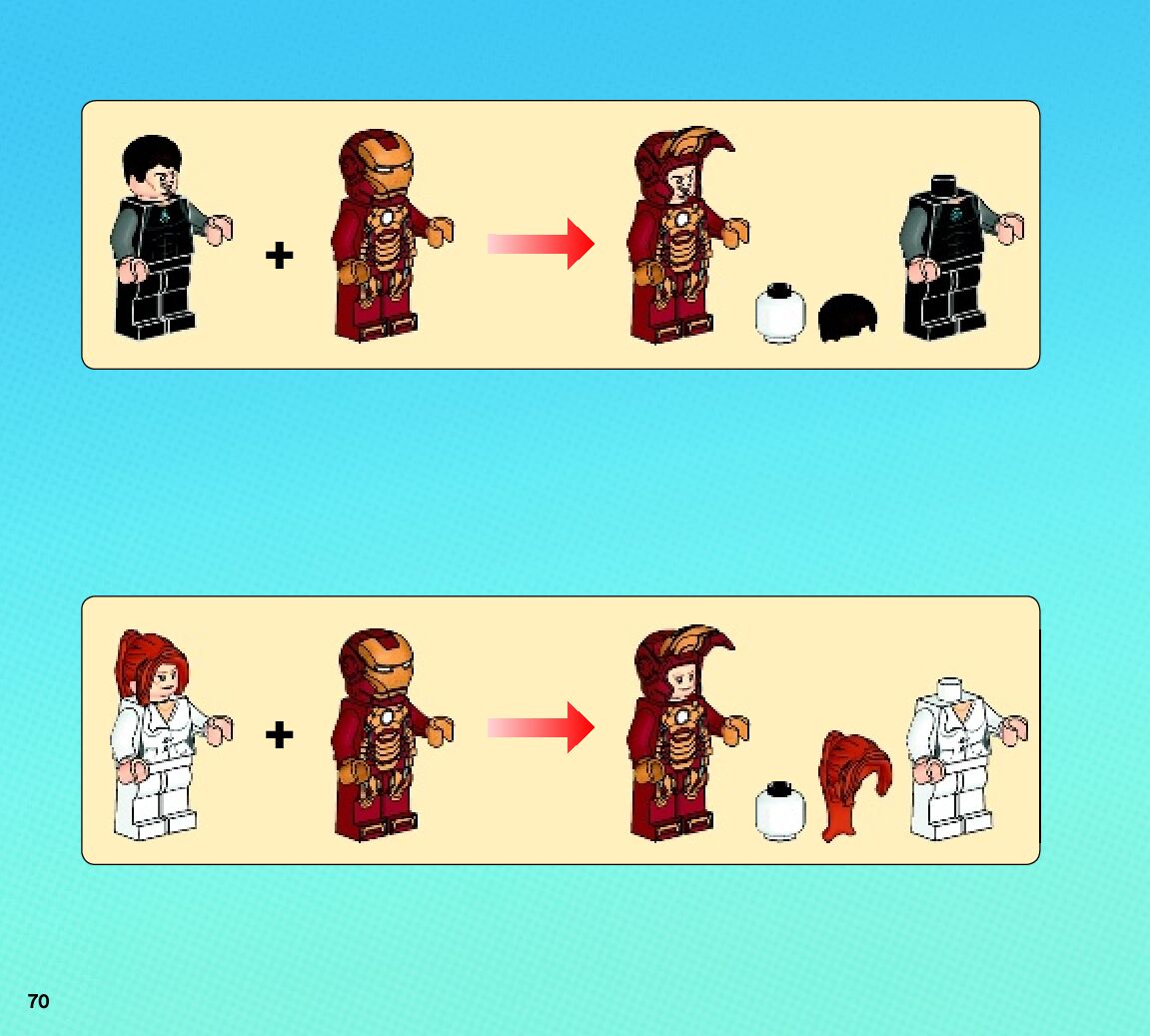 +

+

70