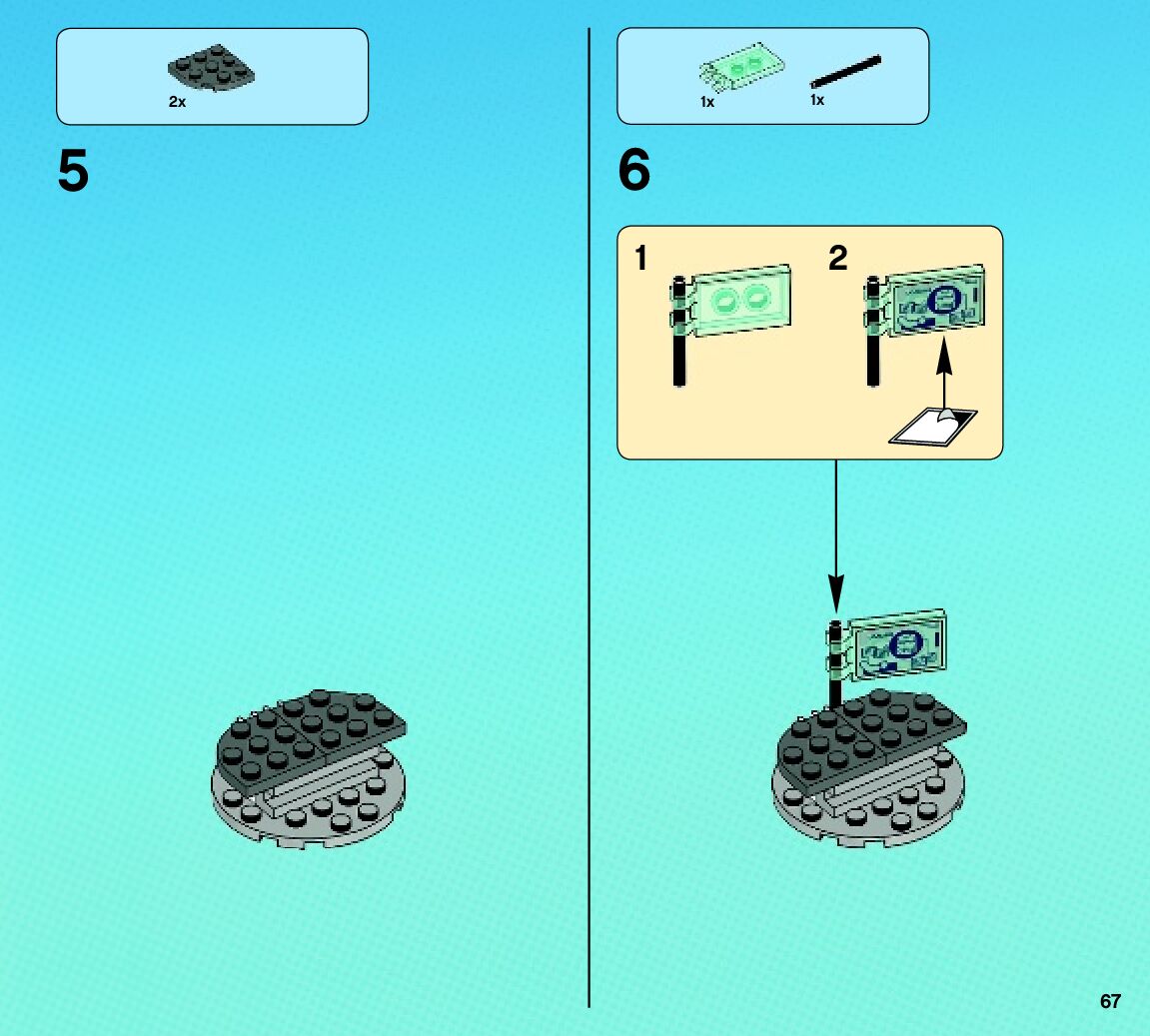 2x

5

1x 1x

6

1

2

67