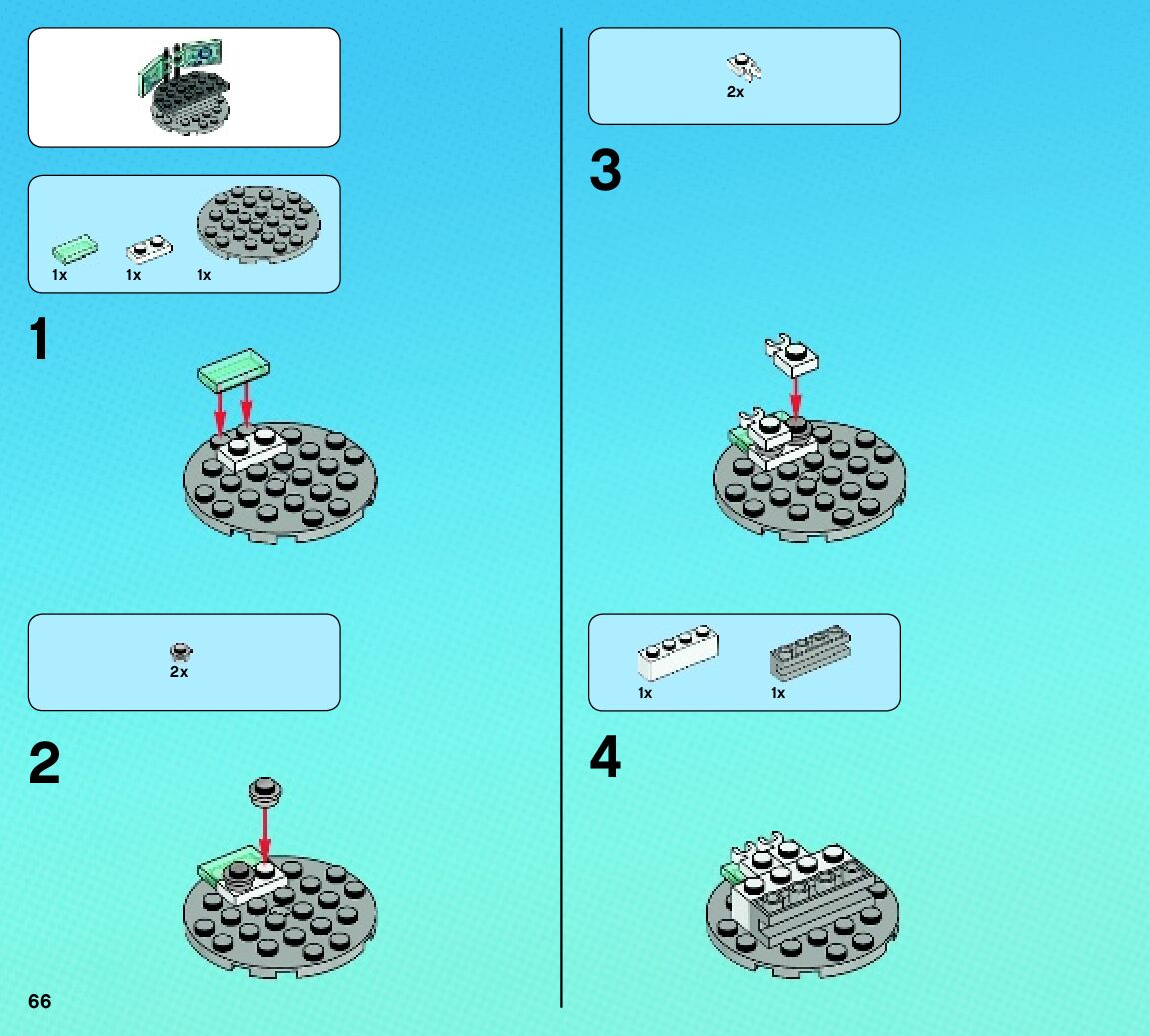 1x 1x 1x

1

2x

2

66

2x

3

1x 1x

4