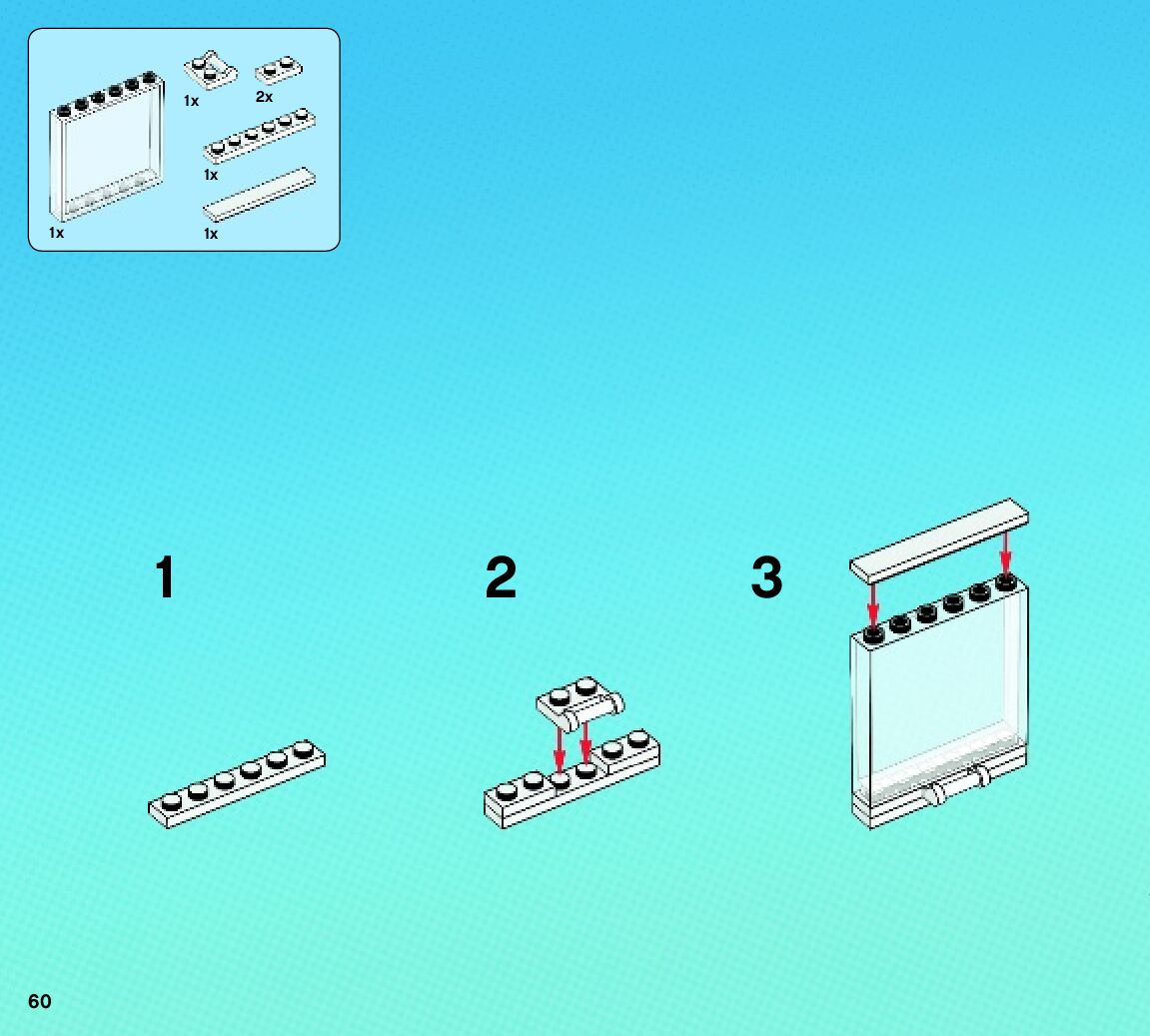 1x
2x
1x
1x
1x

1

2

3

60