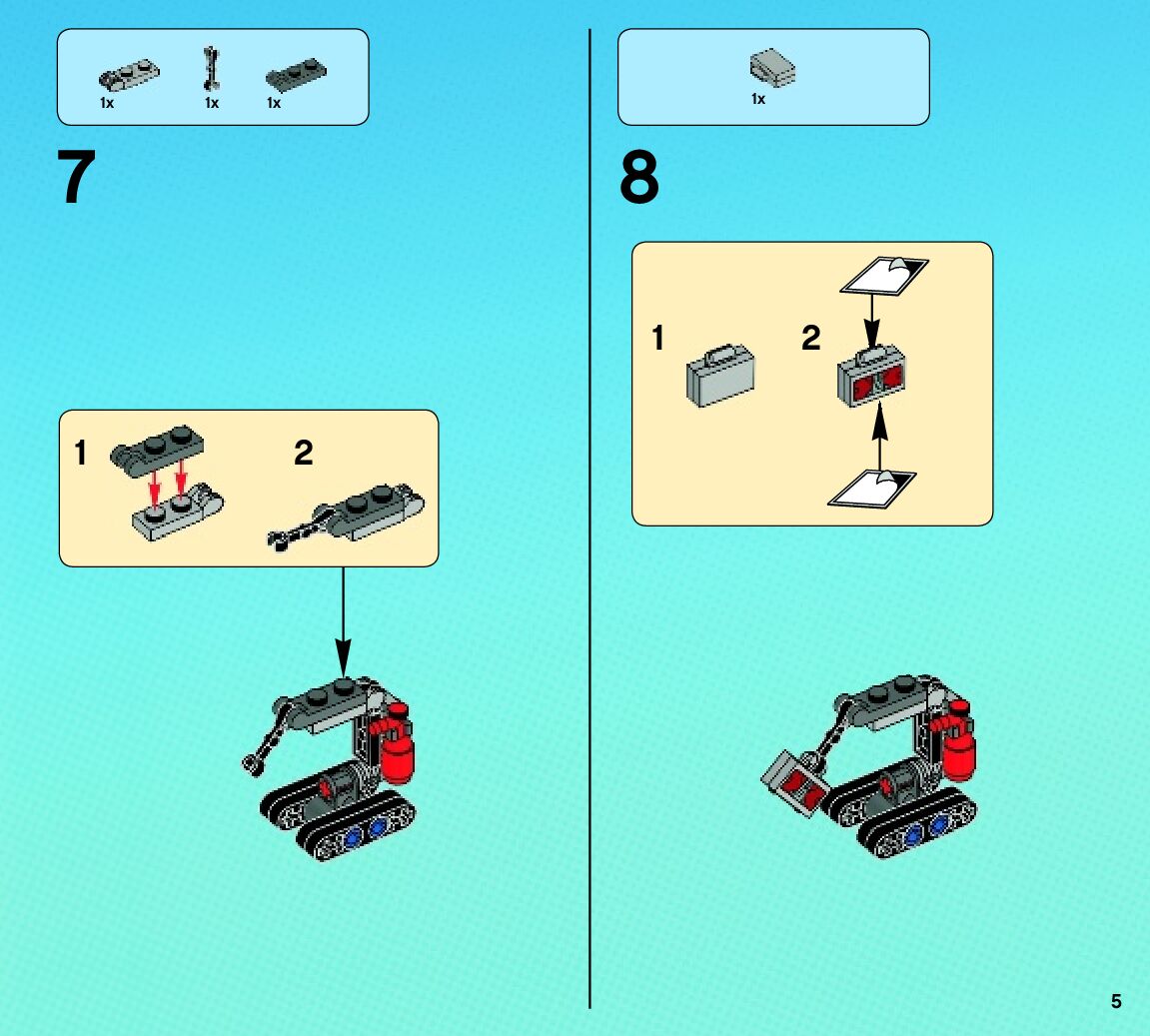 1x 1x 1x

7

1

2

1x

8

1

2

5