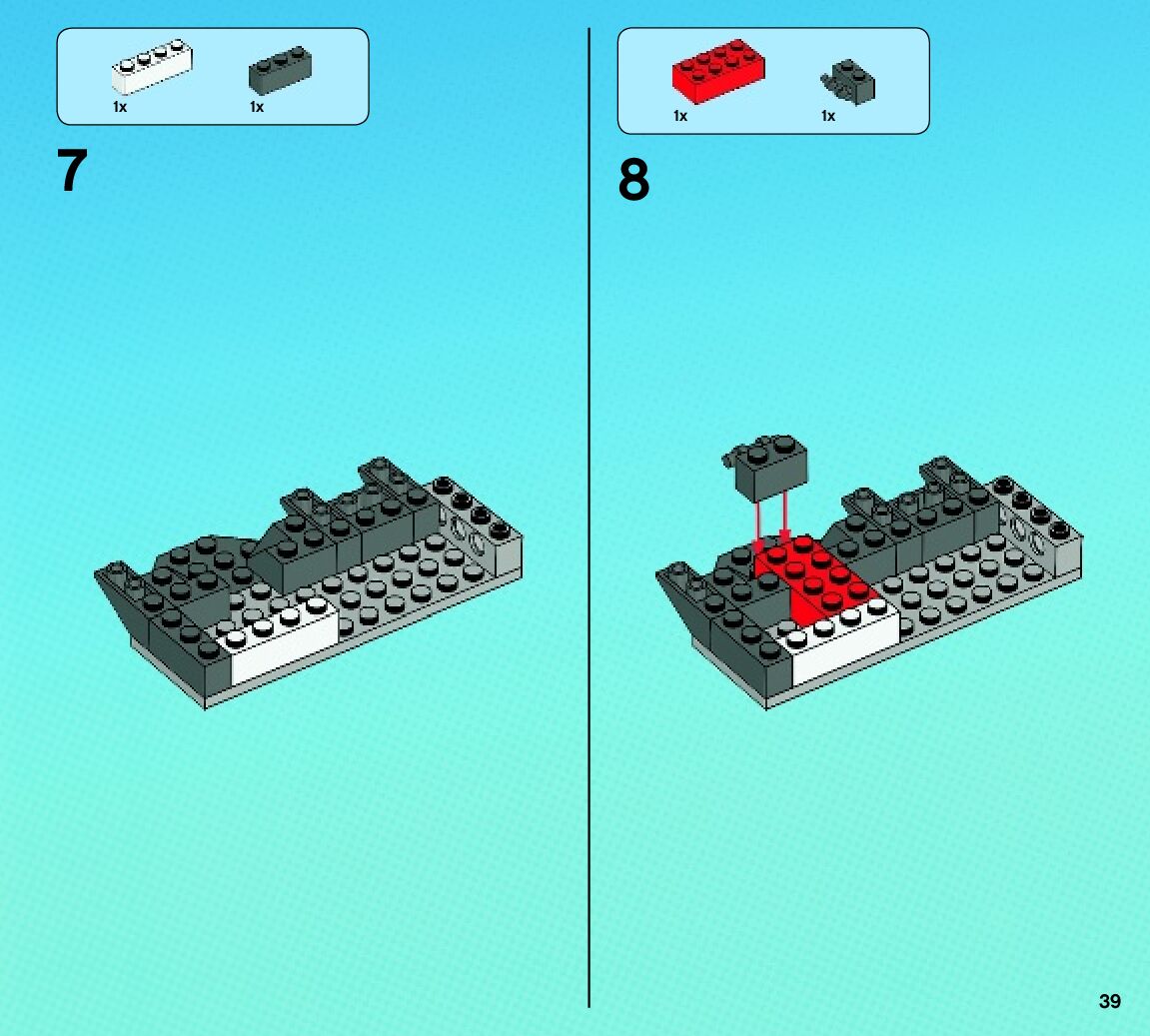 1x 1x

7

1x 1x

8

39